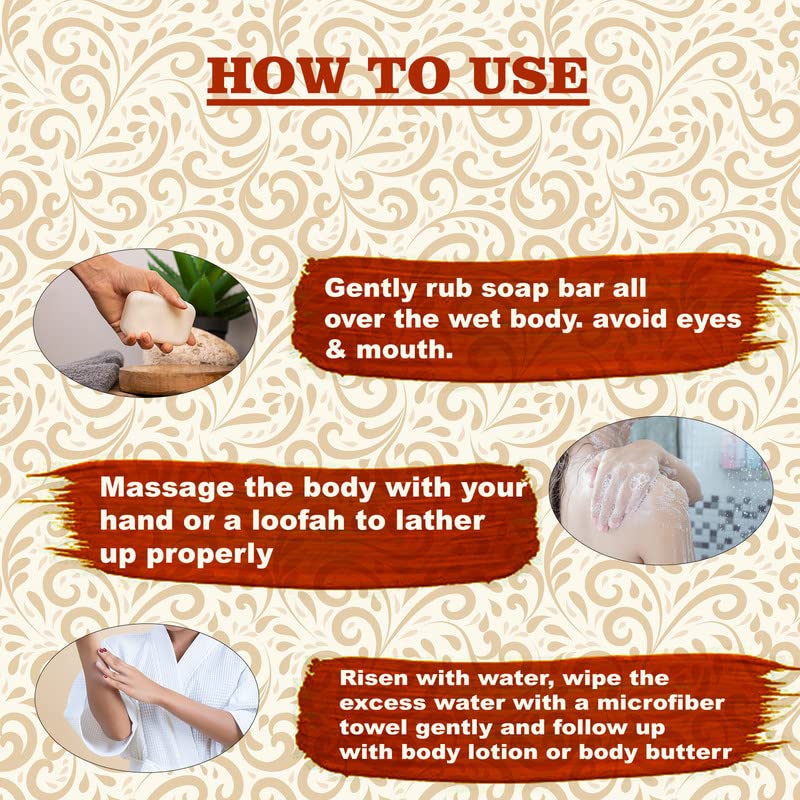 HOW TO USE

Gently rub soap bar all over the wet body. avoid eyes & mouth.

Massage the body with your hand or a loofah to lather up properly

Risen with water, wipe the excess water with a microfiber towel gently and follow up with body lotion or body butterr