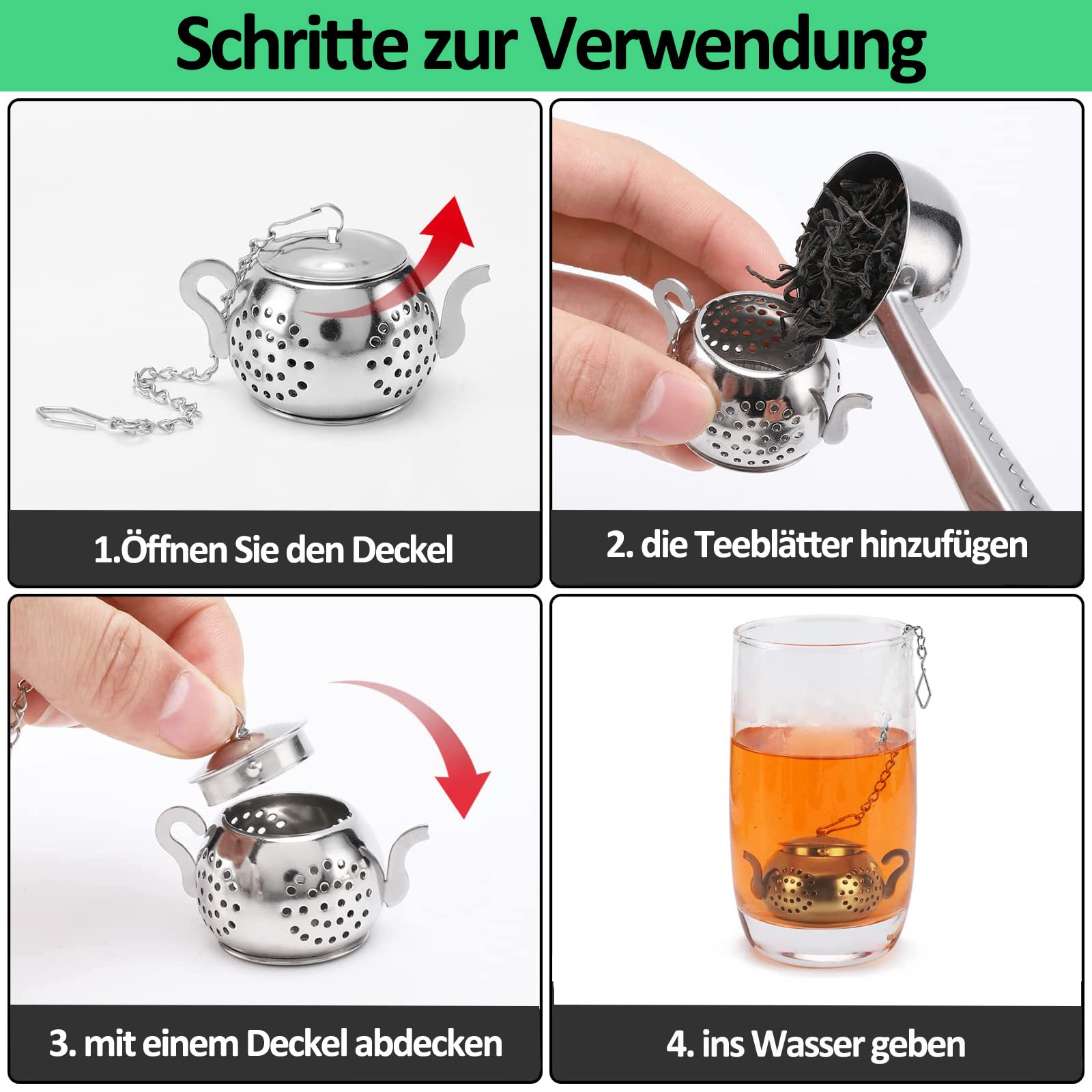 Schritte zur Verwendung

1.Öffnen Sie den Deckel

2. die Teeblätter hinzufügen

3. mit einem Deckel abdecken

4. ins Wasser geben