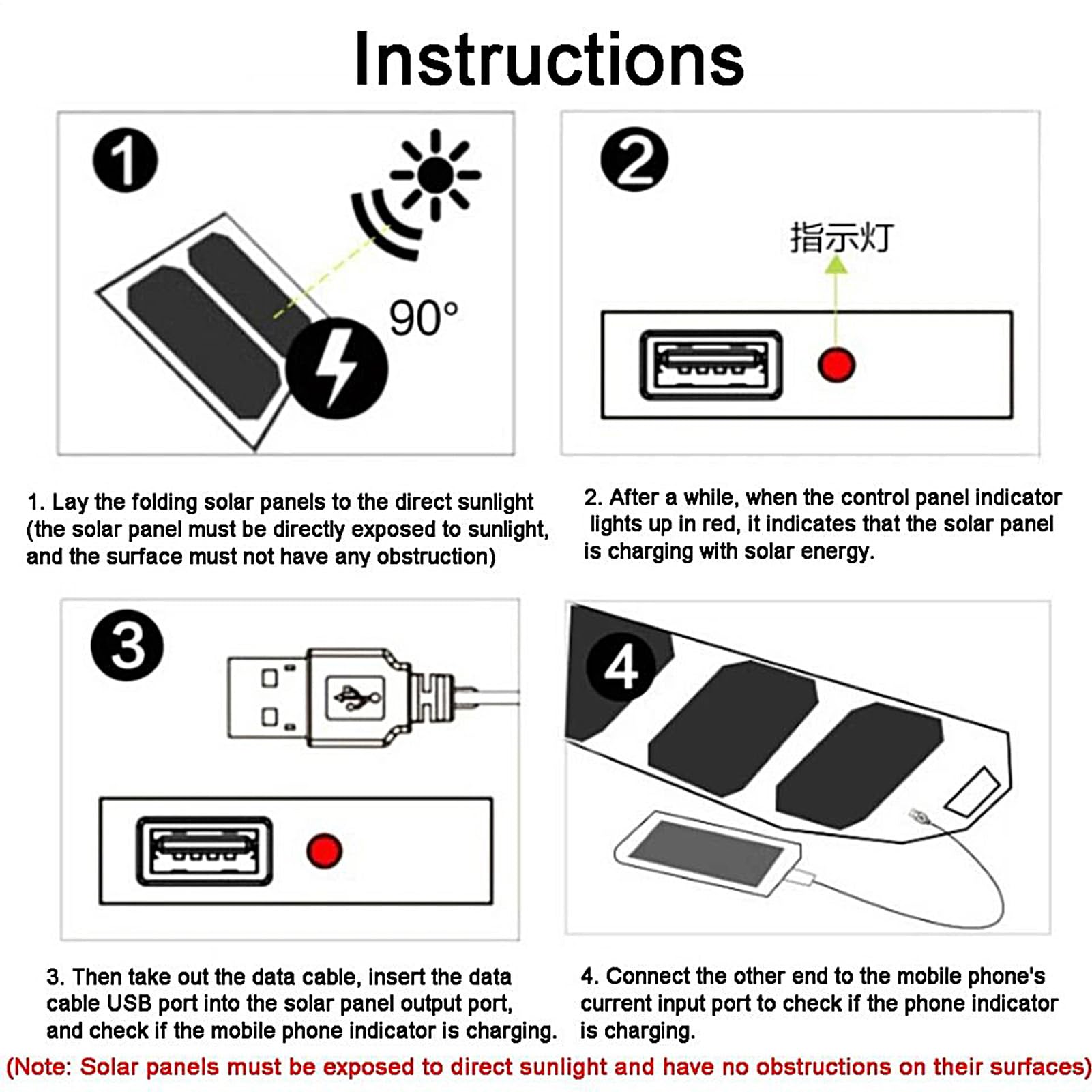 Instructions

1

90°

2

指示灯

1. Lay the folding solar panels to the direct sunlight (the solar panel must be directly exposed to sunlight, and the surface must not have any obstruction)

2. After a while, when the control panel indicator lights up in red, it indicates that the solar panel is charging with solar energy.

3

4

3. Then take out the data cable, insert the data cable USB port into the solar panel output port, and check if the mobile phone indicator is charging.

4. Connect the other end to the mobile phone's current input port to check if the phone indicator is charging.

(Note: Solar panels must be exposed to direct sunlight and have no obstructions on their surfaces)