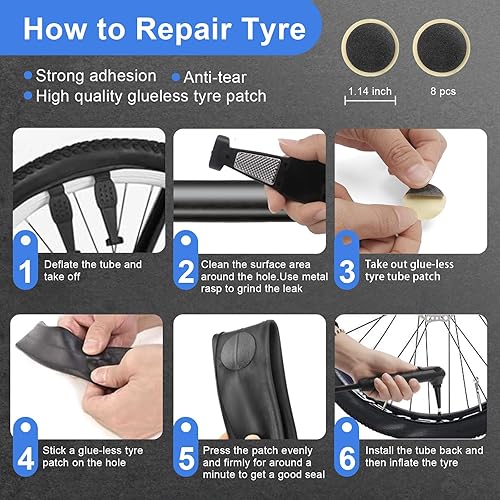 How to Repair Tyre

Strong adhesion
Anti-tear
High quality glueless tyre patch

1.14 inch

8 pcs

1 Deflate the tube and take off

2 Clean the surface area around the hole.Use metal rasp to grind the leak

3 Take out glue-less tyre tube patch

4 Stick a glue-less tyre patch on the hole

5 Press the patch evenly and firmly for around a minute to get a good seal

6 Install the tube back and then inflate the tyre