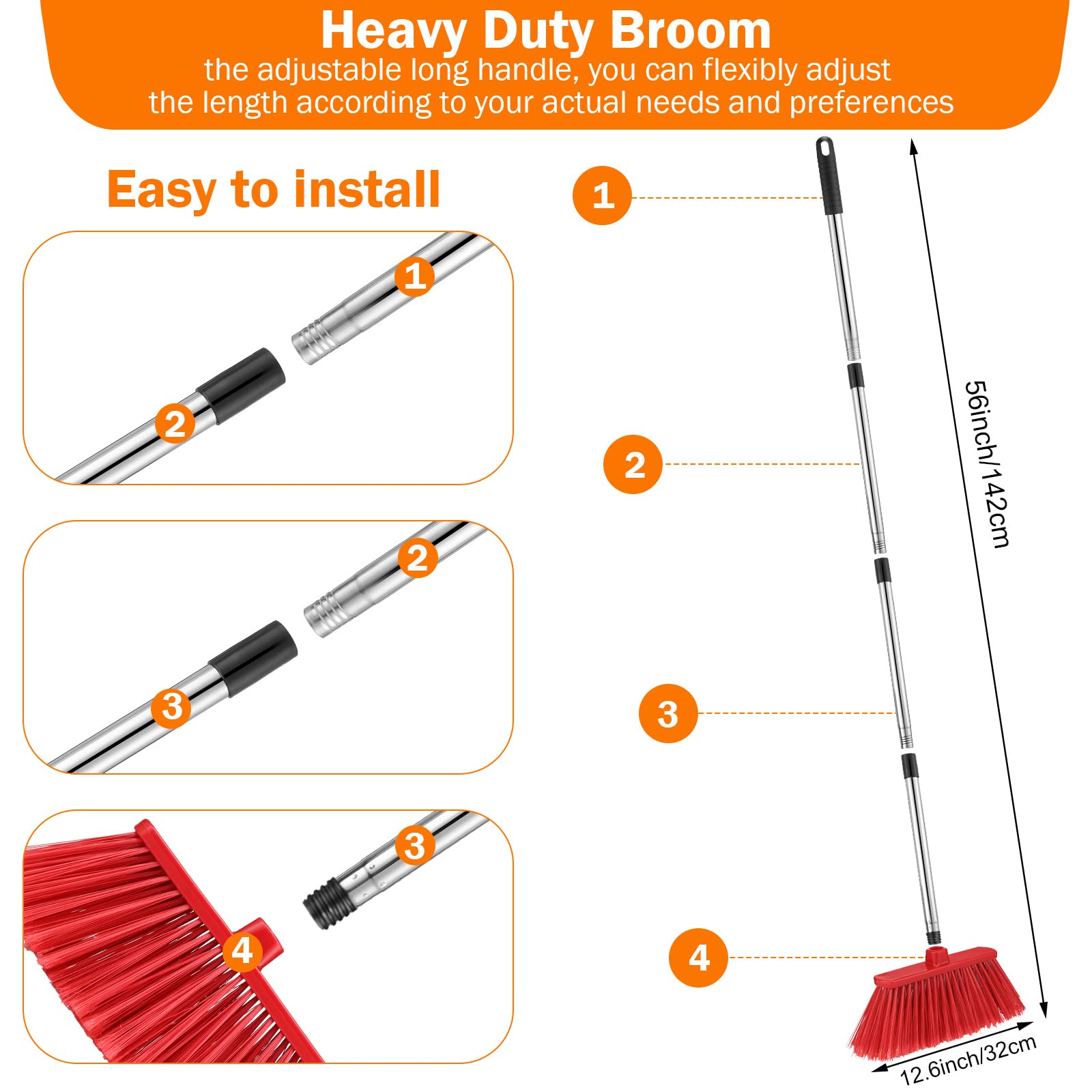 Heavy Duty Broom
the adjustable long handle, you can flexibly adjust the length according to your actual needs and preferences

Easy to install

1

2

2

3

3

4

1

2

3

4

56inch/142cm

12.6inch/32cm