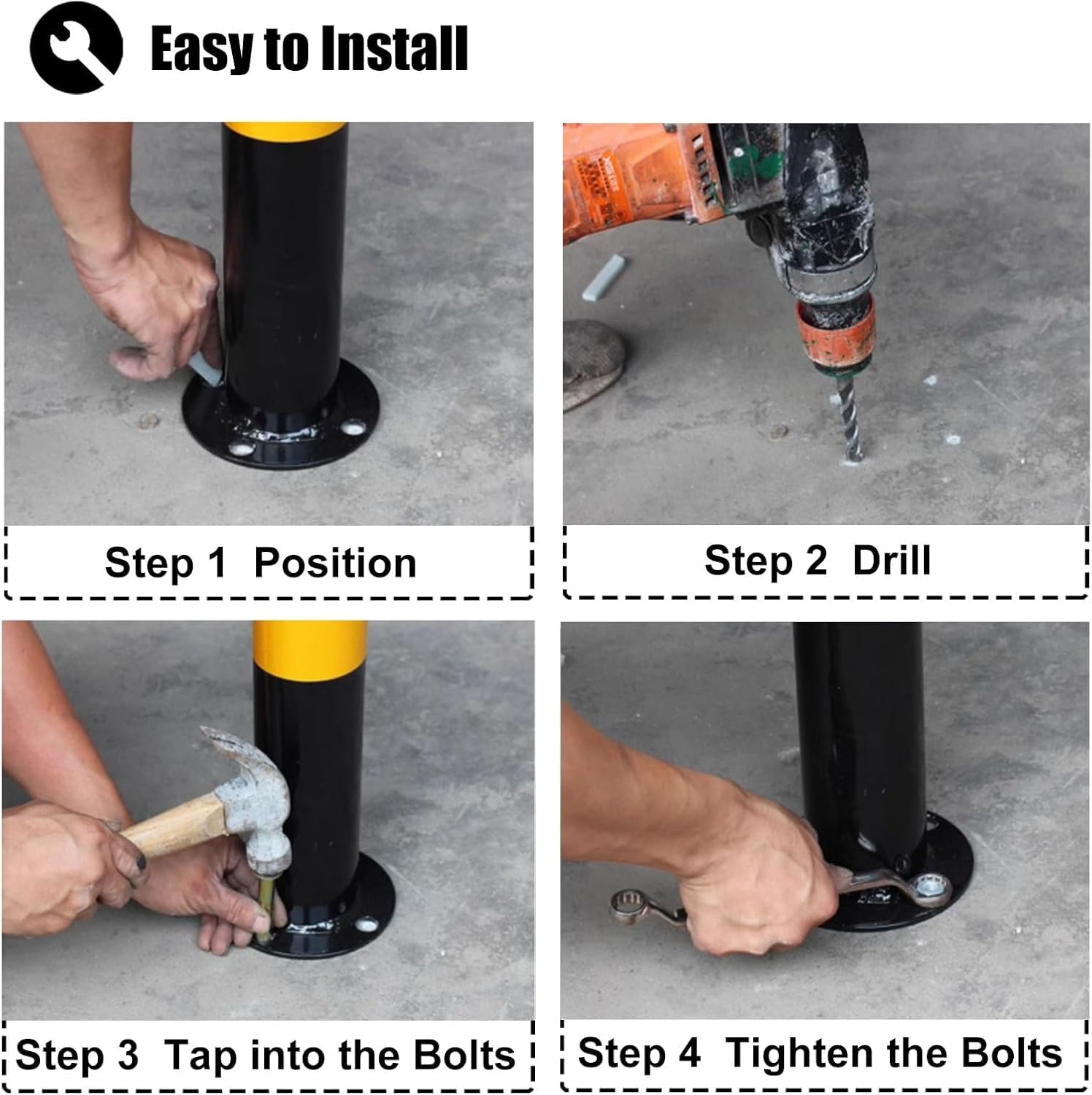 Easy to Install

Step 1 Position

Step 2 Drill

Step 3 Tap into the Bolts

Step 4 Tighten the Bolts