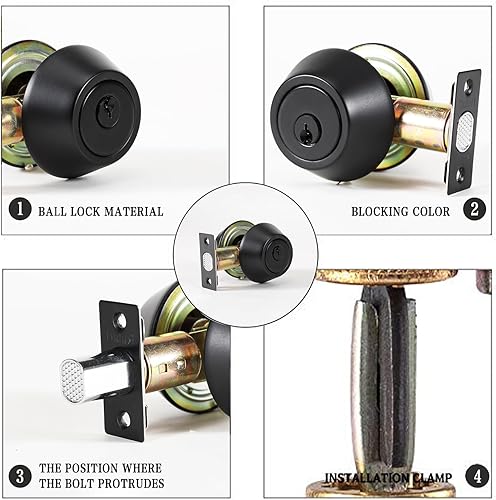 1 BALL LOCK MATERIAL

BLOCKING COLOR 2

3 THE POSITION WHERE THE BOLT PROTRUDES

INSTALLATION CLAMP 4