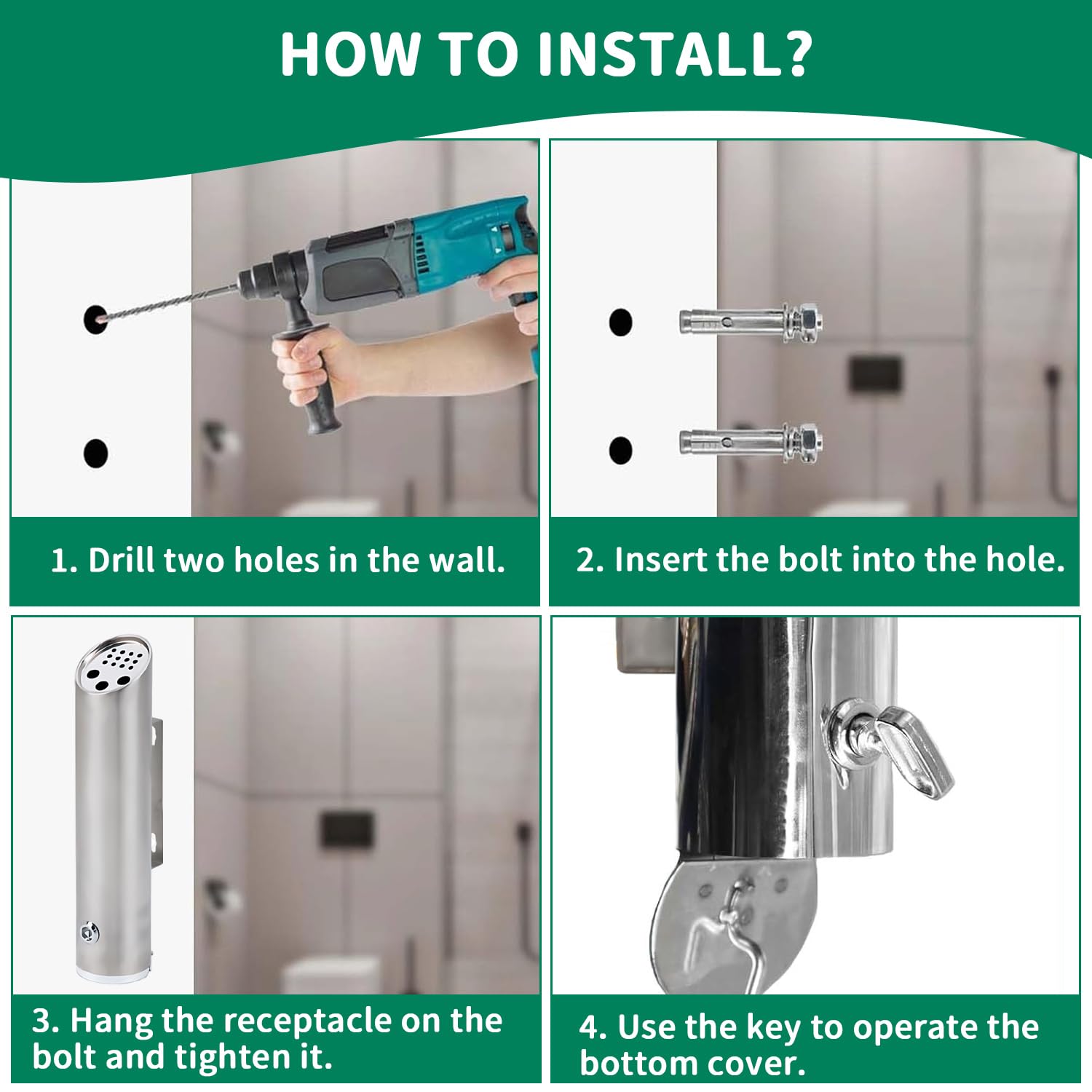 HOW TO INSTALL?

1. Drill two holes in the wall.

2. Insert the bolt into the hole.

3. Hang the receptacle on the bolt and tighten it.

4. Use the key to operate the bottom cover.