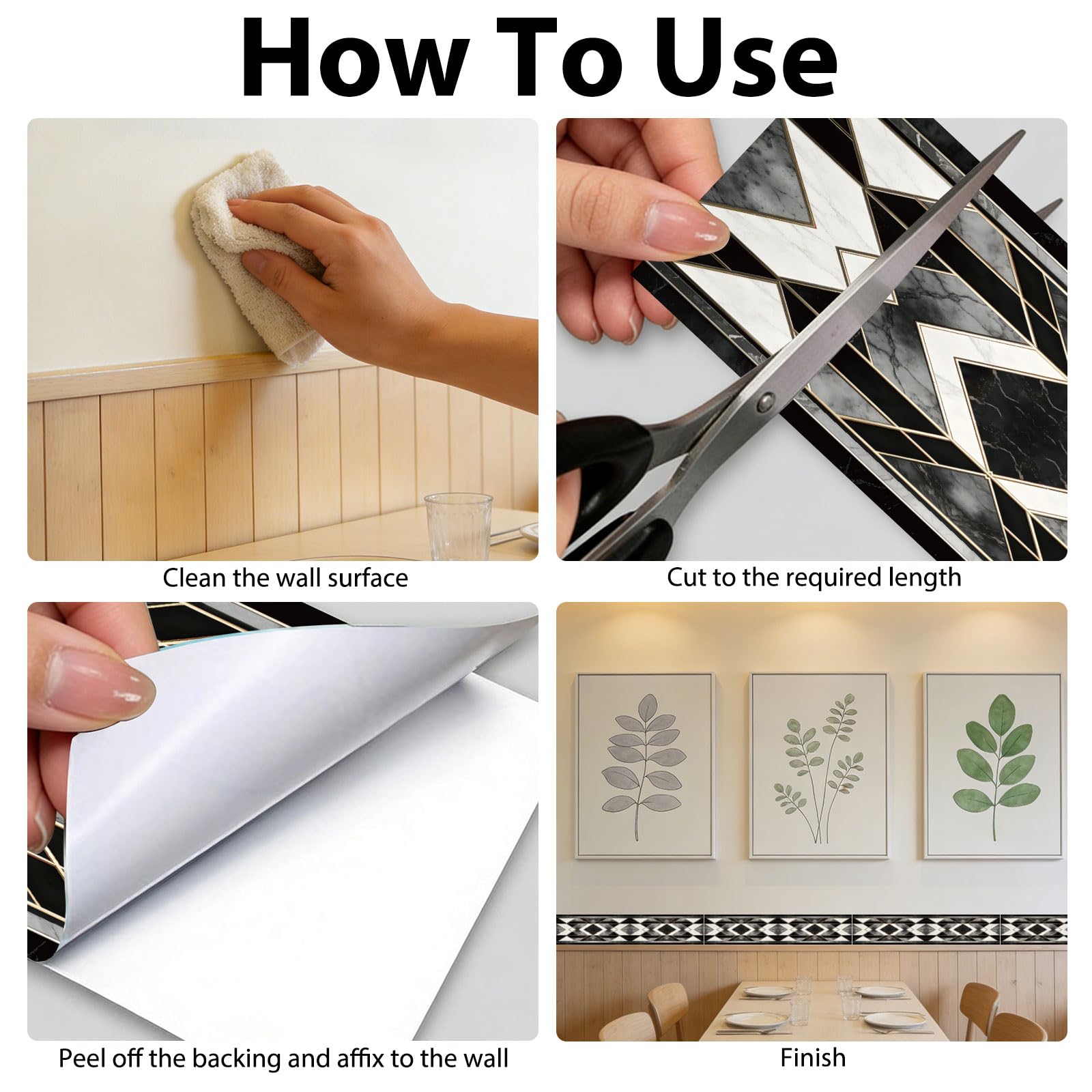 How To Use

Clean the wall surface

Cut to the required length

Peel off the backing and affix to the wall

Finish