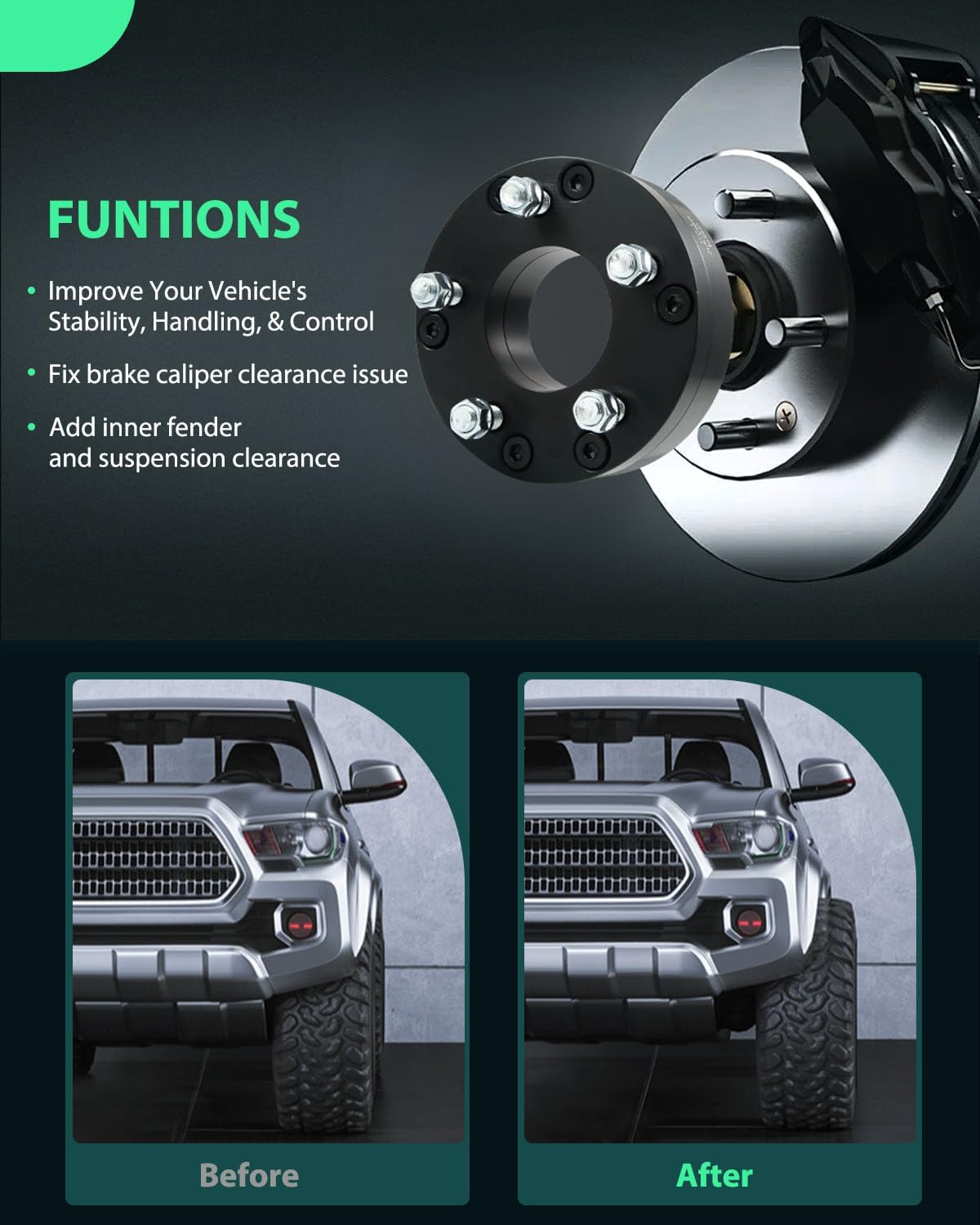 FUNTIONS

• Improve Your Vehicle's Stability, Handling, & Control

• Fix brake caliper clearance issue

• Add inner fender and suspension clearance

Before

After