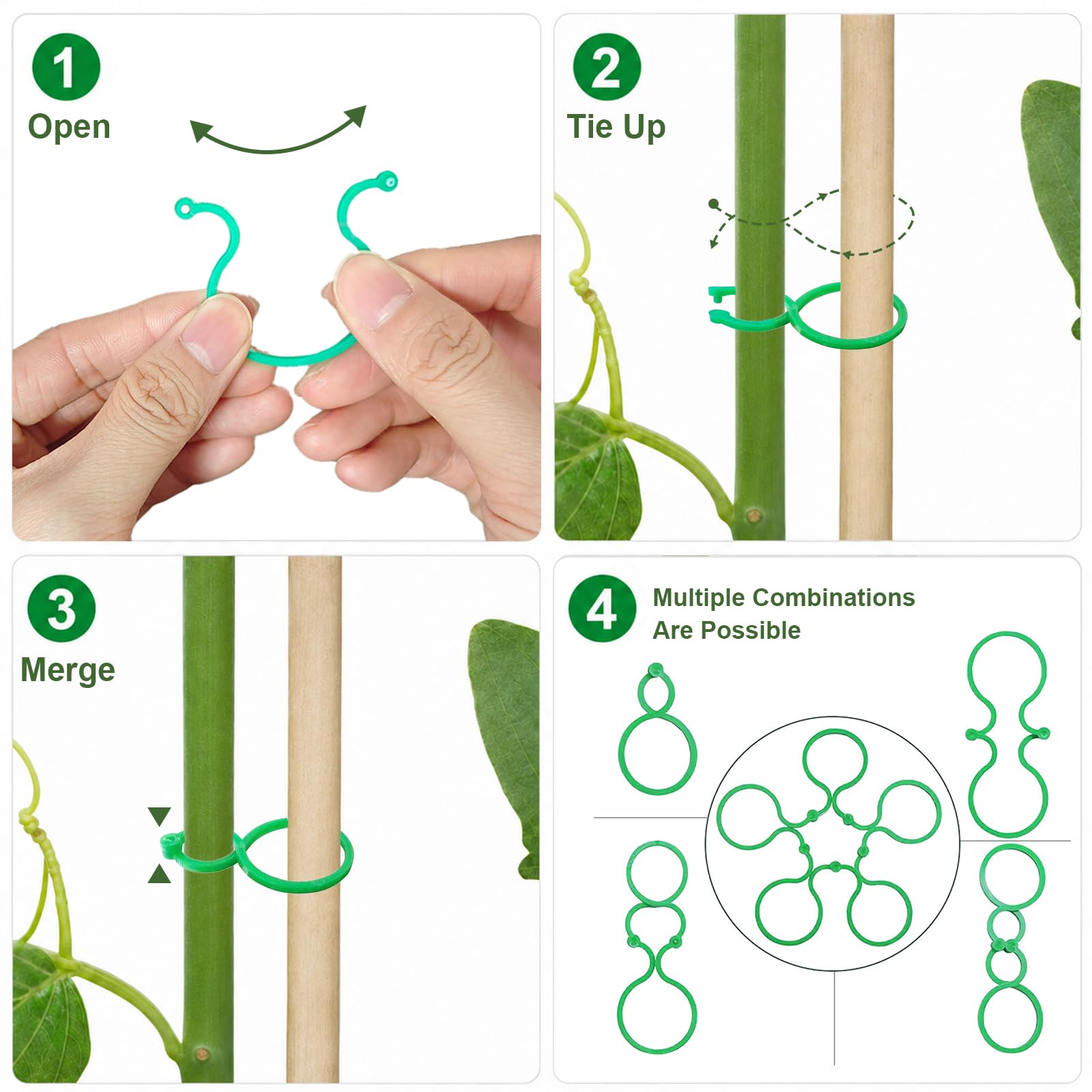 1
Open

2
Tie Up

3
Merge

4
Multiple Combinations
Are Possible