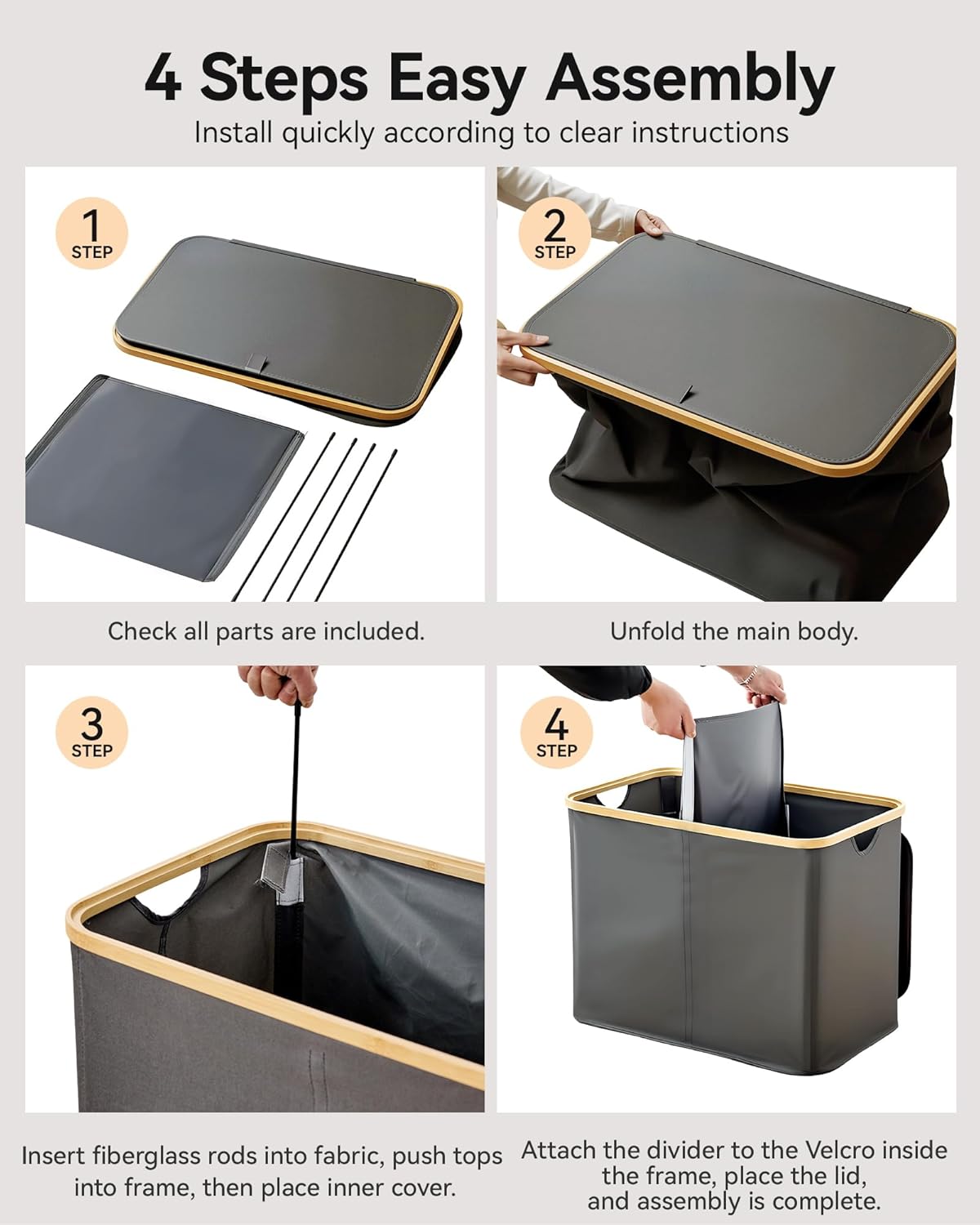 4 Steps Easy Assembly

Install quickly according to clear instructions

1
STEP

Check all parts are included.

2
STEP

Unfold the main body.

3
STEP

Insert fiberglass rods into fabric, push tops into frame, then place inner cover.

4
STEP

Attach the divider to the Velcro inside the frame, place the lid, and assembly is complete.