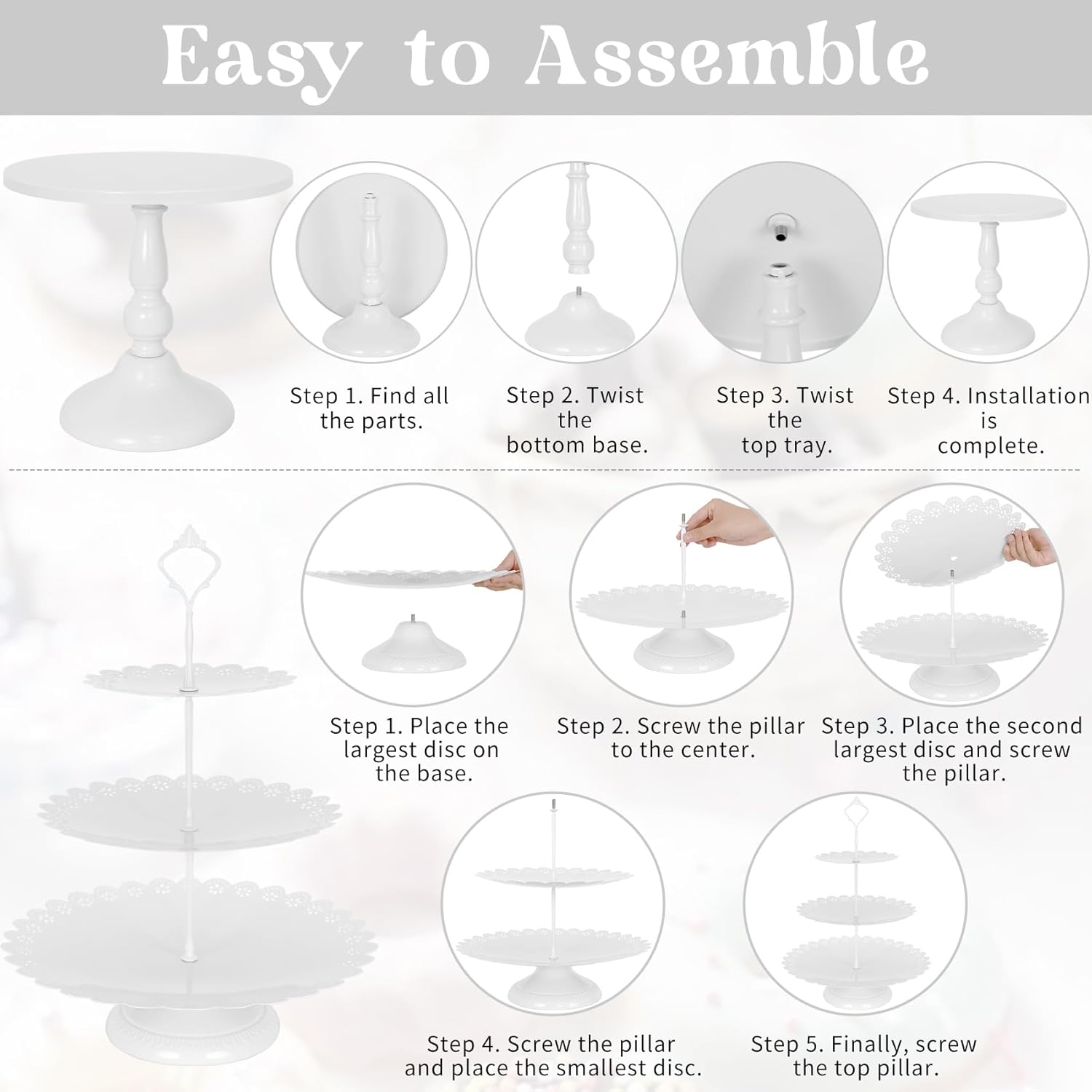 Easy to Assemble

Step 1. Find all the parts.

Step 2. Twist the bottom base.

Step 3. Twist the top tray.

Step 4. Installation is complete.

Step 1. Place the largest disc on the base.

Step 2. Screw the pillar to the center.

Step 3. Place the second largest disc and screw the pillar.

Step 4. Screw the pillar and place the smallest disc.

Step 5. Finally, screw the top pillar.