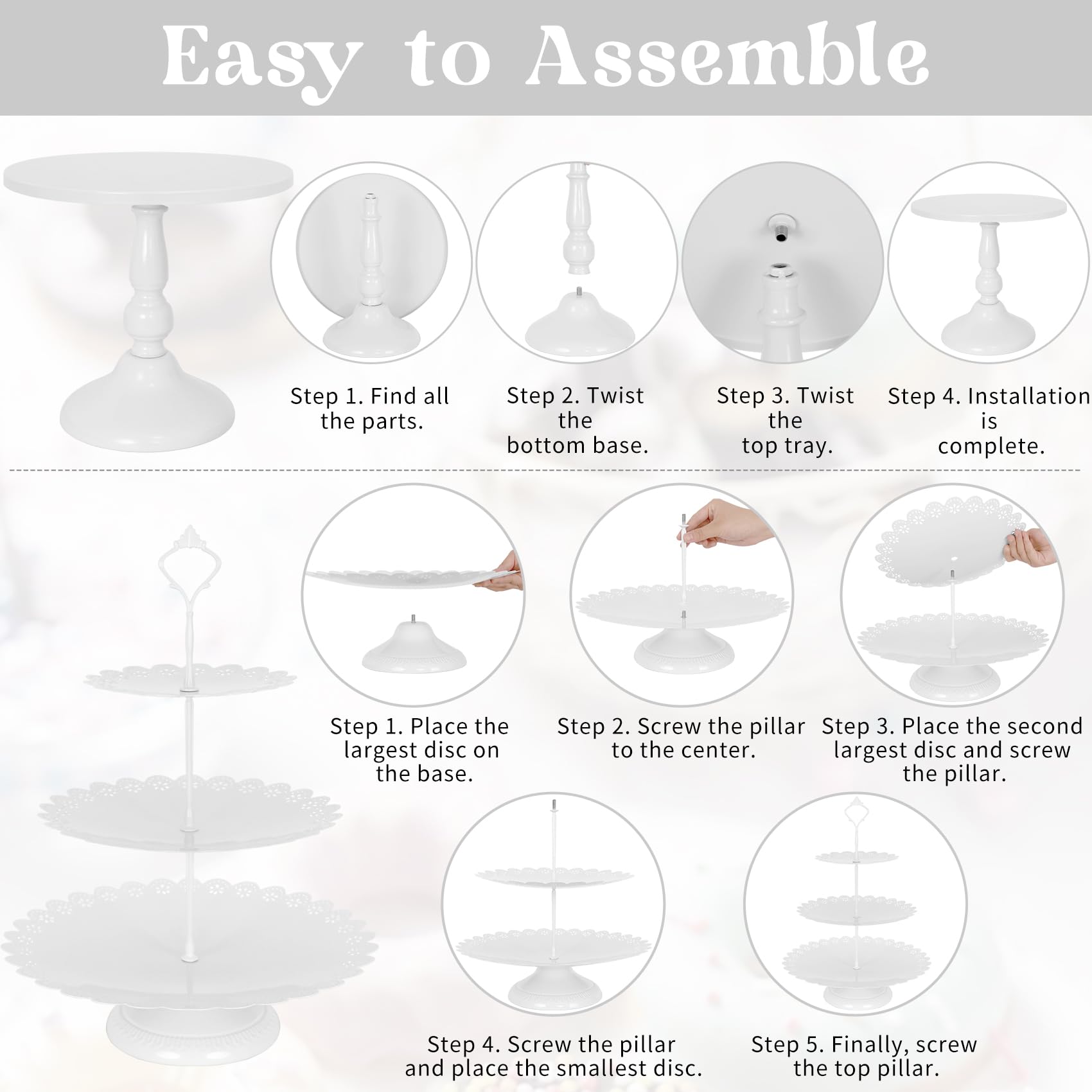 Easy to Assemble

Step 1. Find all the parts.

Step 2. Twist the bottom base.

Step 3. Twist the top tray.

Step 4. Installation is complete.

Step 1. Place the largest disc on the base.

Step 2. Screw the pillar to the center.

Step 3. Place the second largest disc and screw the pillar.

Step 4. Screw the pillar and place the smallest disc.

Step 5. Finally, screw the top pillar.