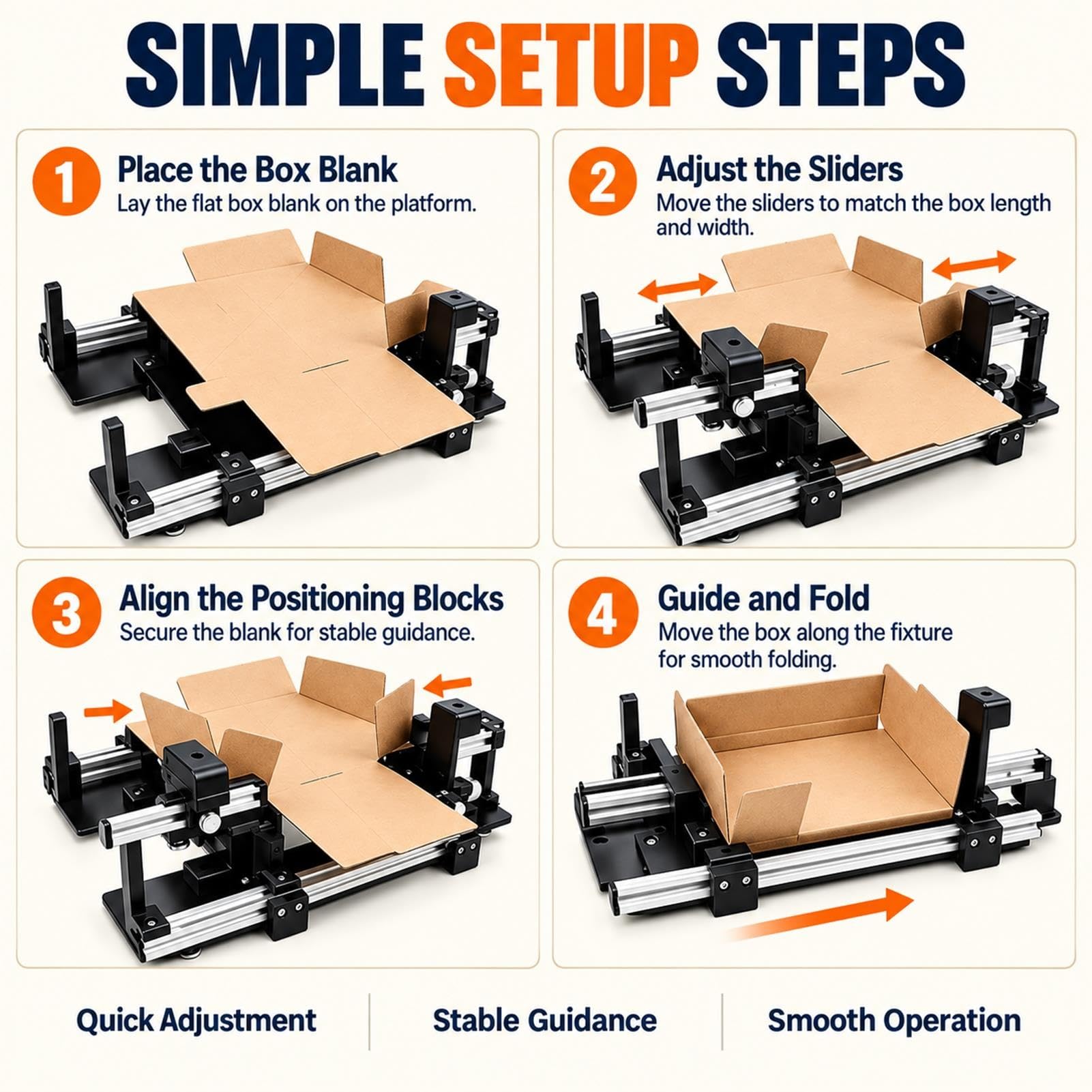 SIMPLE SETUP STEPS

1 Place the Box Blank
Lay the flat box blank on the platform.

2 Adjust the Sliders
Move the sliders to match the box length and width.

3 Align the Positioning Blocks
Secure the blank for stable guidance.

4 Guide and Fold
Move the box along the fixture for smooth folding.

Quick Adjustment

Stable Guidance

Smooth Operation