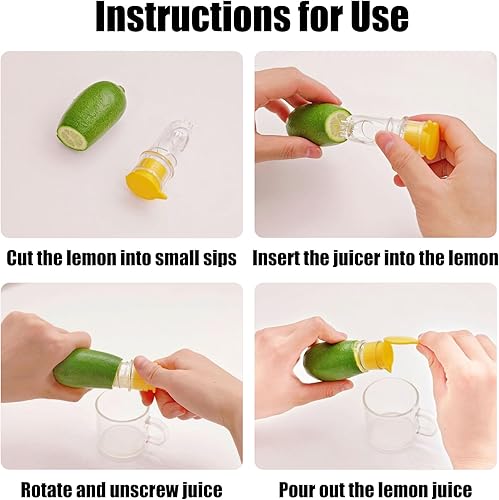 Instructions for Use

Cut the lemon into small sips

Insert the juicer into the lemon

Rotate and unscrew juice

Pour out the lemon juice