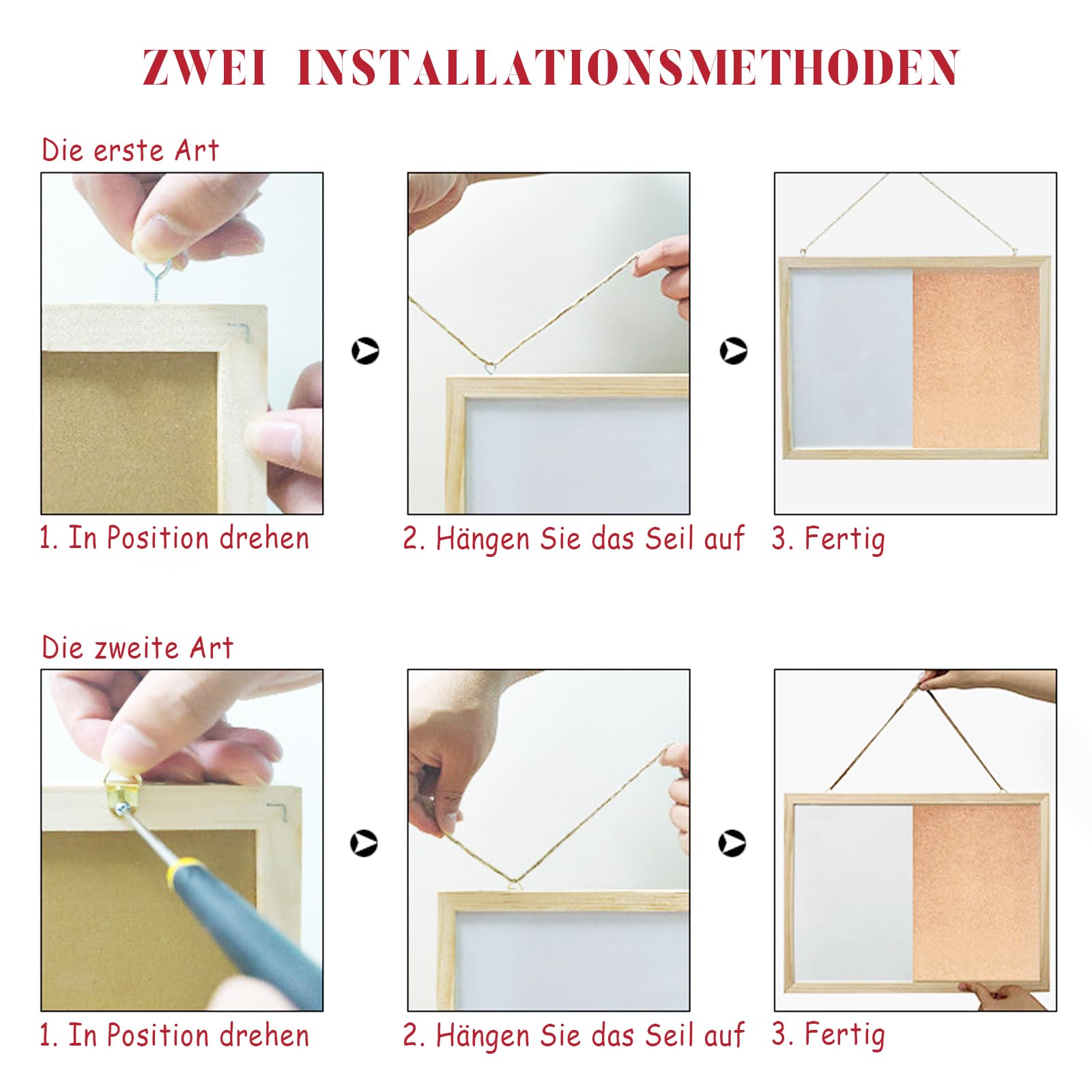 ZWEI INSTALLATIONSMETHODEN

Die erste Art

1. In Position drehen

2. Hängen Sie das Seil auf

3. Fertig

Die zweite Art

1. In Position drehen

2. Hängen Sie das Seil auf

3. Fertig