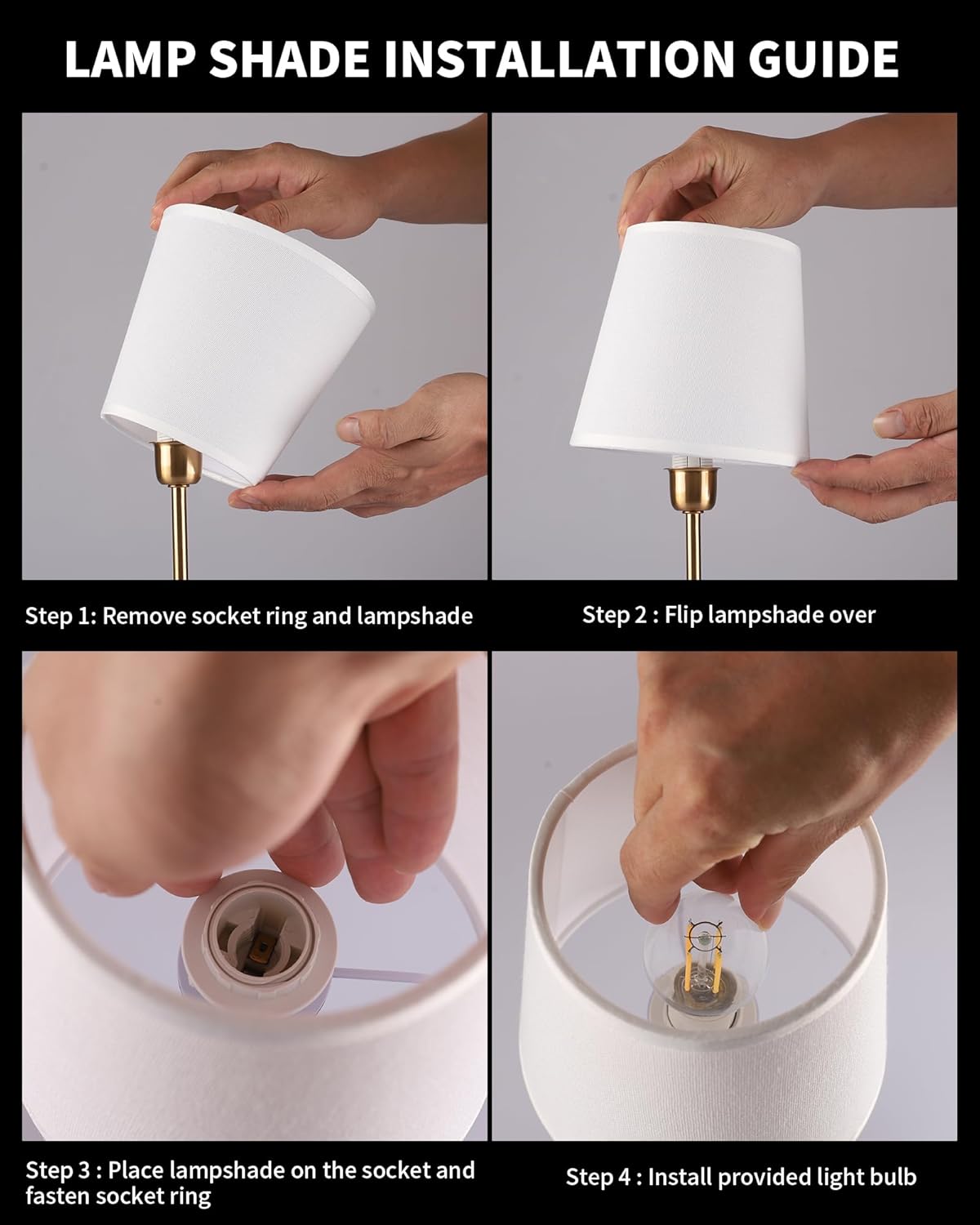 LAMP SHADE INSTALLATION GUIDE

Step 1: Remove socket ring and lampshade

Step 2 : Flip lampshade over

Step 3 : Place lampshade on the socket and fasten socket ring

Step 4 : Install provided light bulb