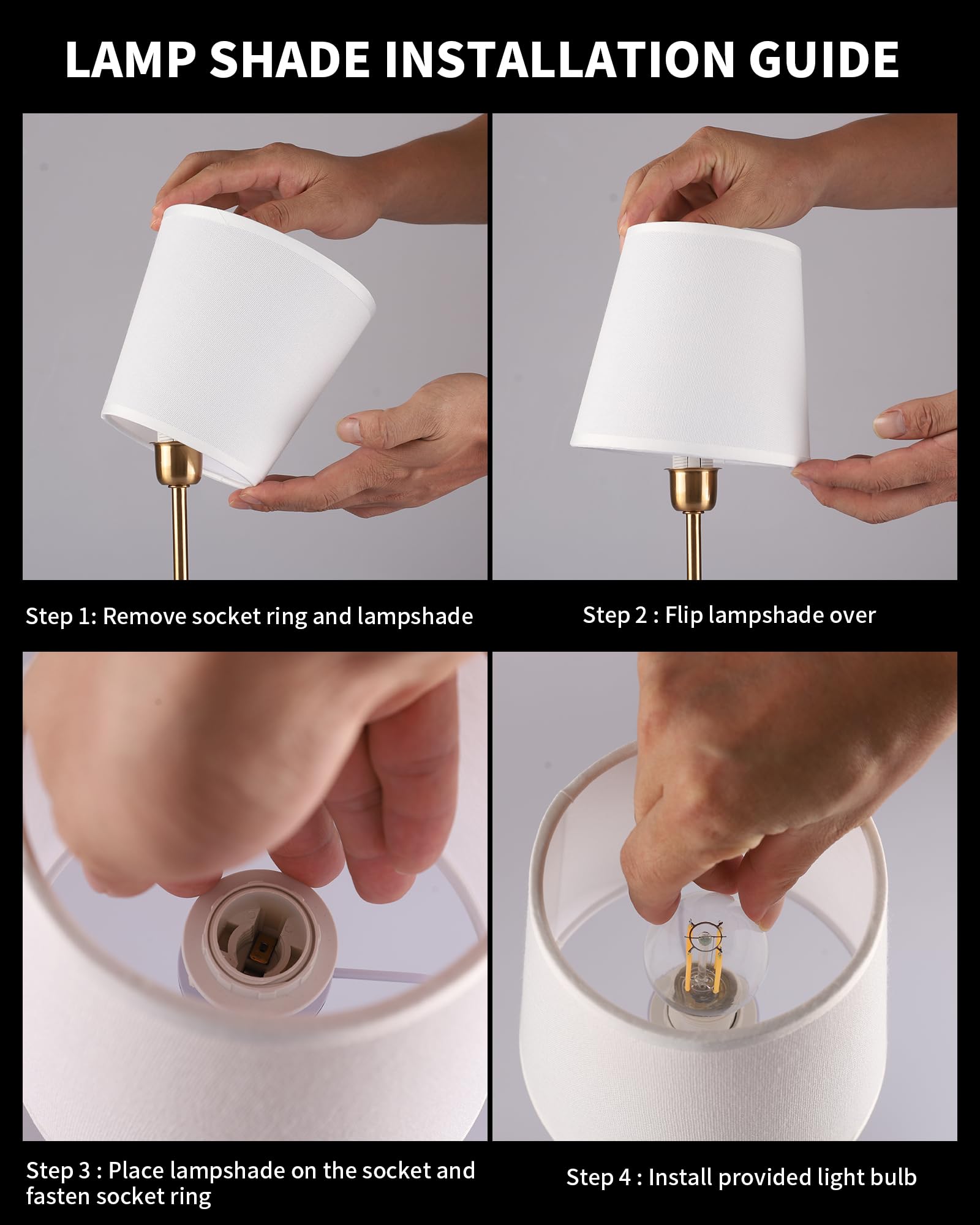 LAMP SHADE INSTALLATION GUIDE

Step 1: Remove socket ring and lampshade

Step 2 : Flip lampshade over

Step 3 : Place lampshade on the socket and fasten socket ring

Step 4 : Install provided light bulb