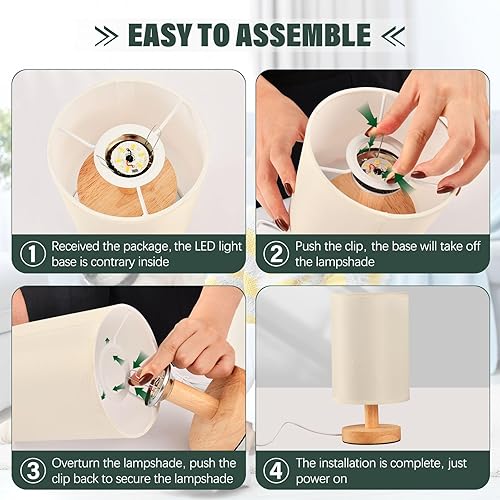 EASY TO ASSEMBLE

① Received the package, the LED light base is contrary inside

② Push the clip, the base will take off the lampshade

③ Overturn the lampshade, push the clip back to secure the lampshade

④ The installation is complete, just power on