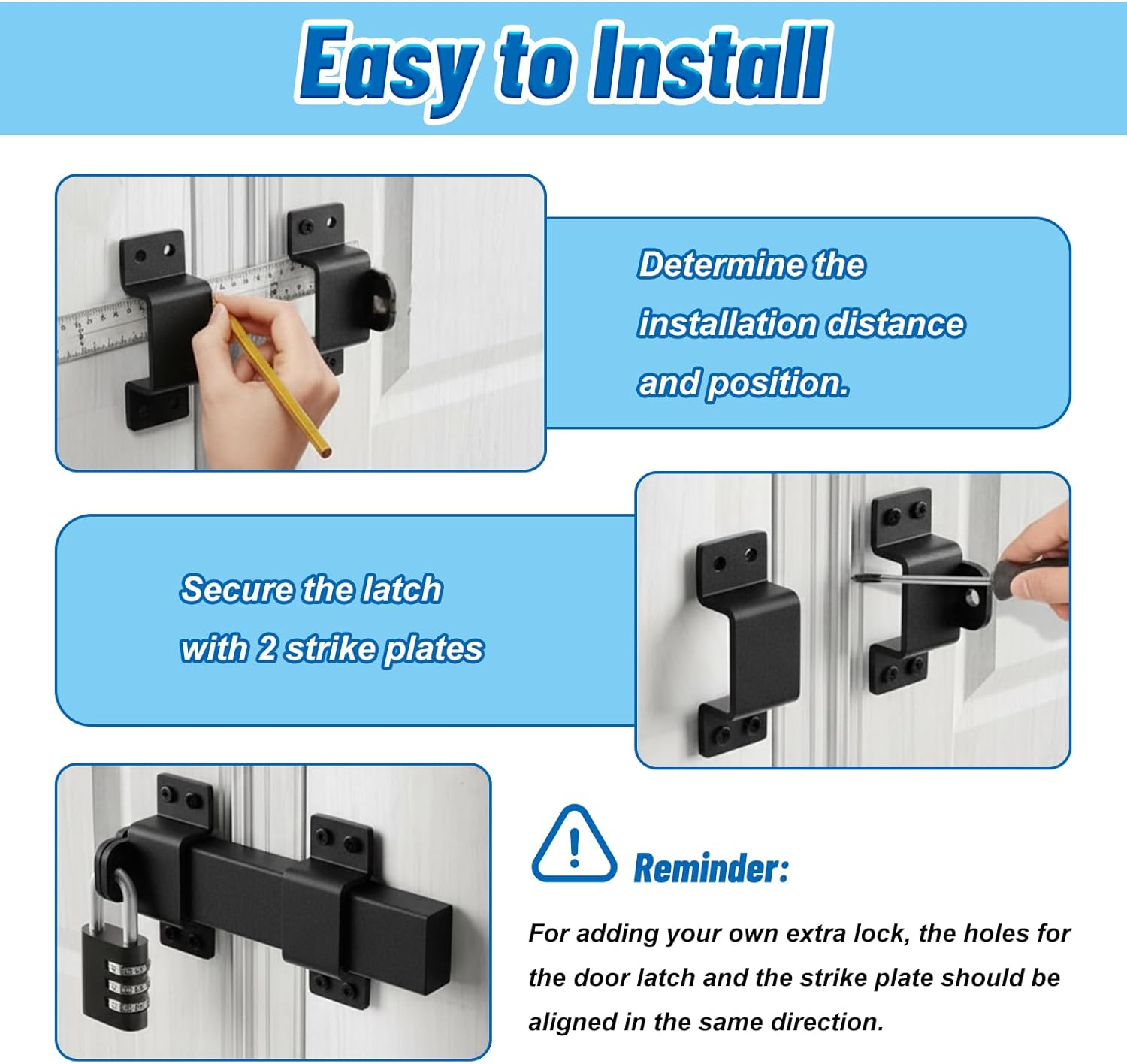 Easy to Install

Determine the installation distance and position.

Secure the latch with 2 strike plates

Reminder:

For adding your own extra lock, the holes for the door latch and the strike plate should be aligned in the same direction.