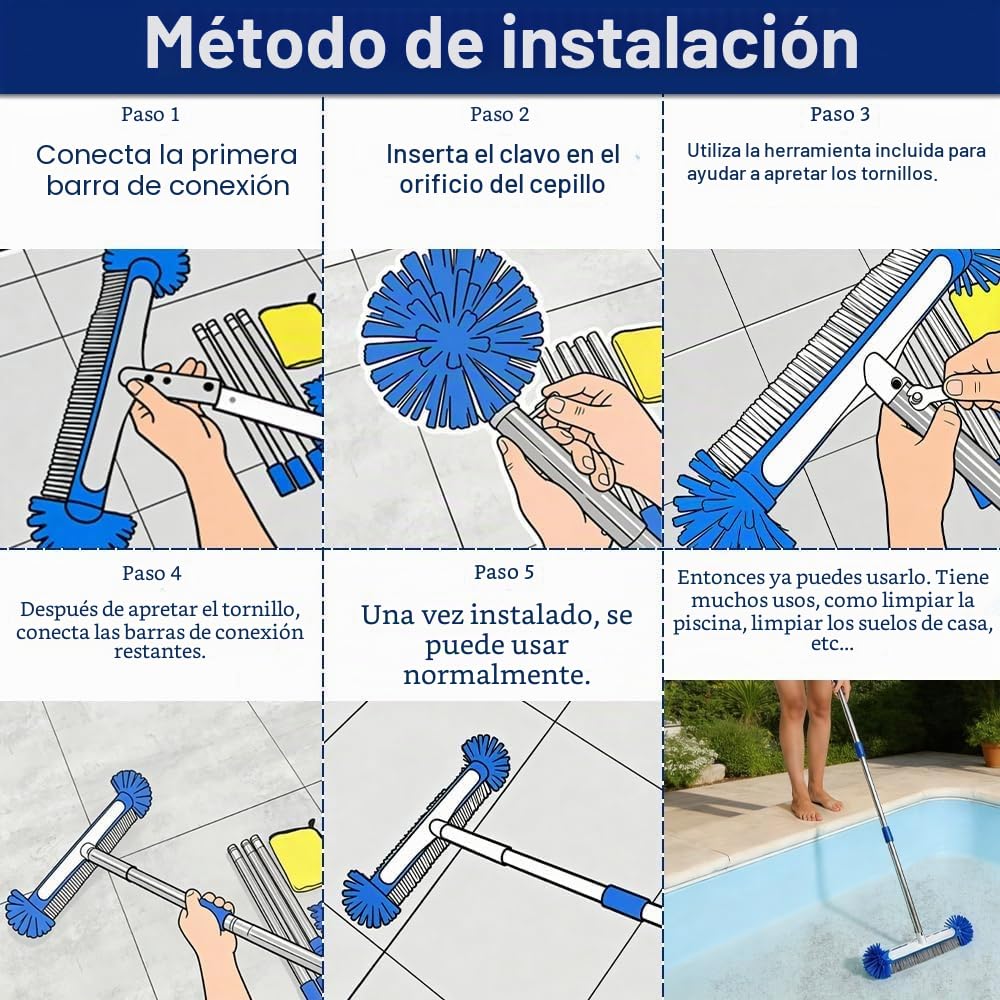 Método de instalación

Paso 1

Conecta la primera barra de conexión

Paso 2

Inserta el clavo en el orificio del cepillo

Paso 3

Utiliza la herramienta incluida para ayudar a apretar los tornillos.

Paso 4

Después de apretar el tornillo, conecta las barras de conexión restantes.

Paso 5

Una vez instalado, se puede usar normalmente.

Entonces ya puedes usarlo. Tiene muchos usos, como limpiar la piscina, limpiar los suelos de casa, etc...