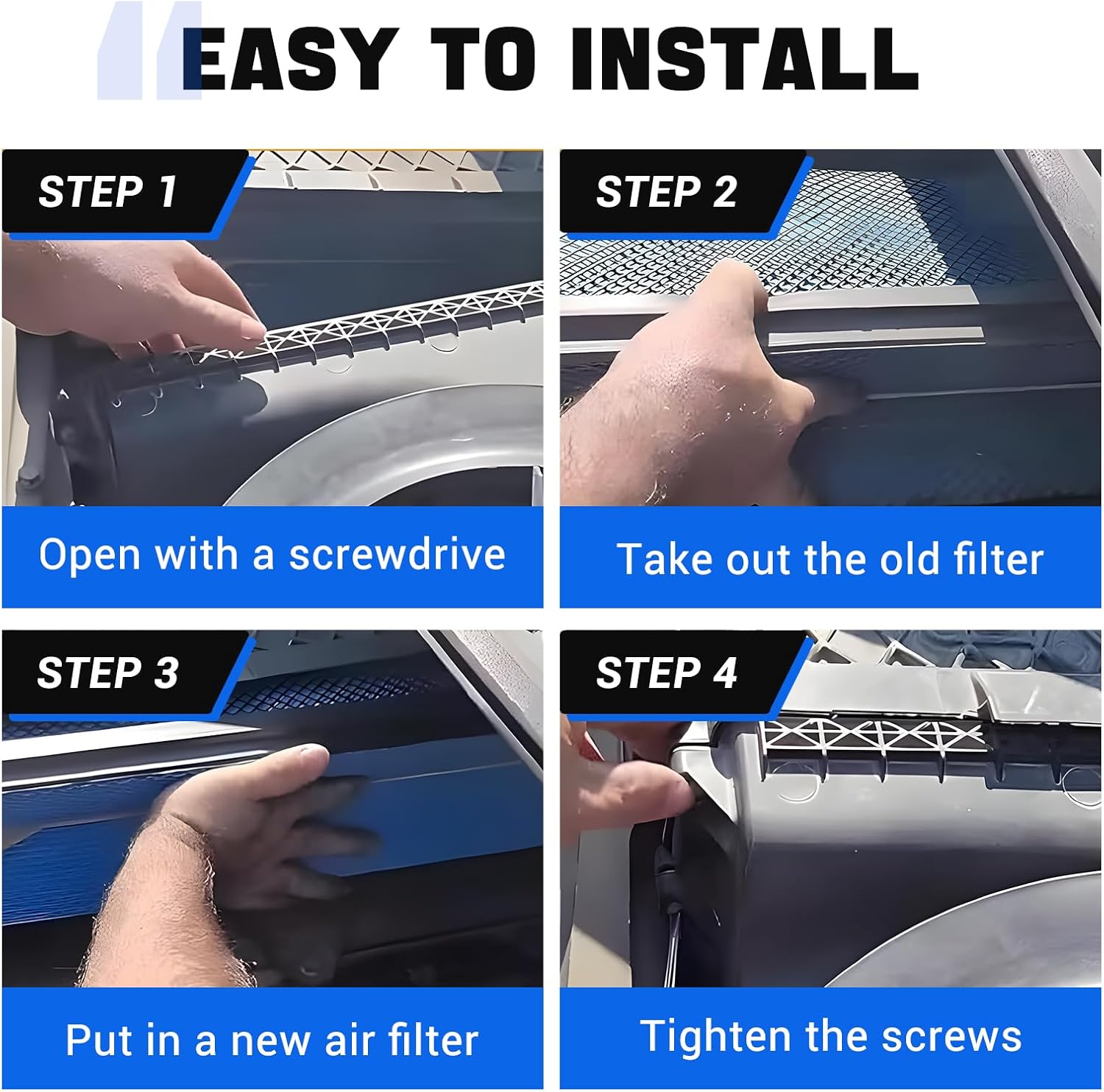 EASY TO INSTALL

STEP 1

Open with a screwdrive

STEP 2

Take out the old filter

STEP 3

Put in a new air filter

STEP 4

Tighten the screws