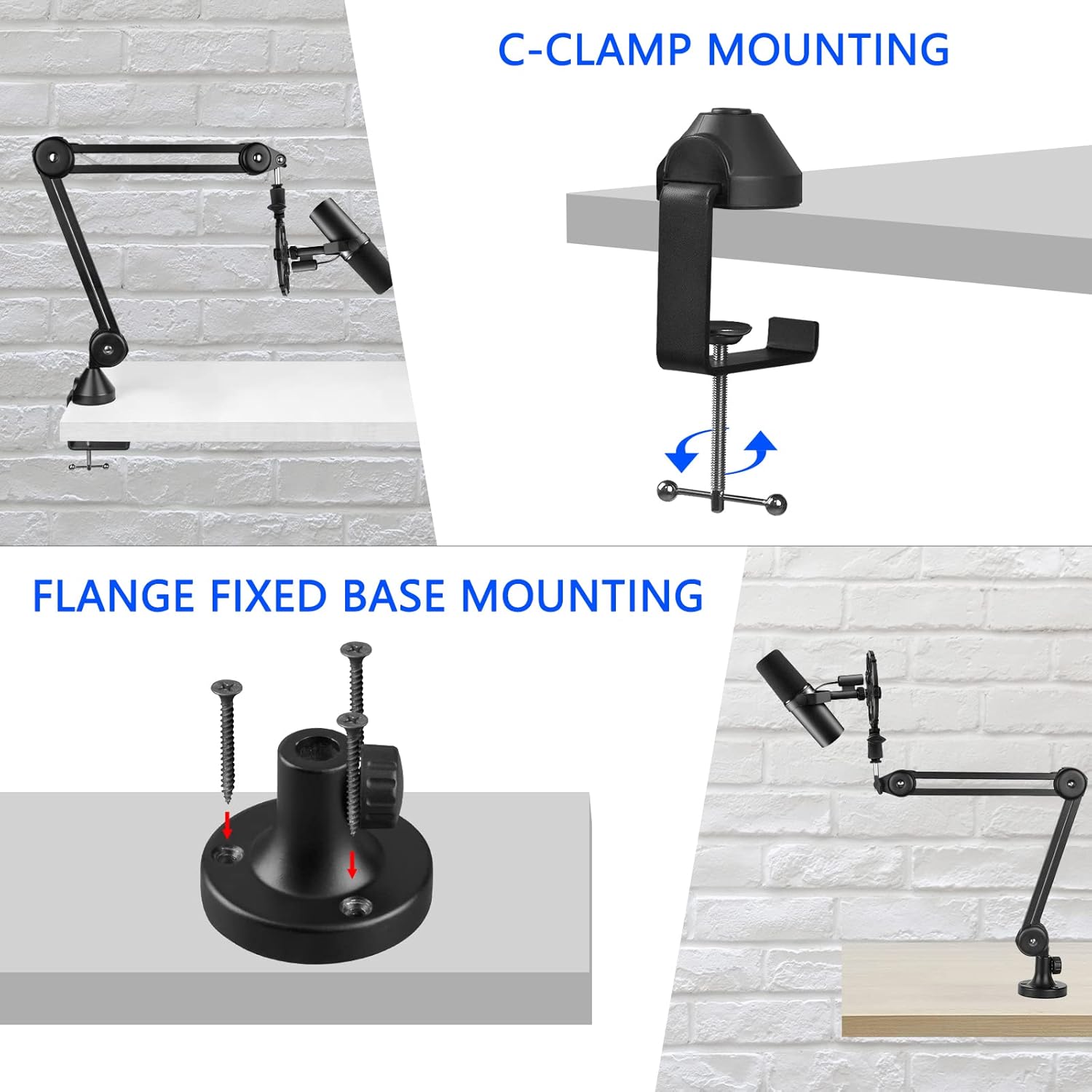 C-CLAMP MOUNTING

FLANGE FIXED BASE MOUNTING