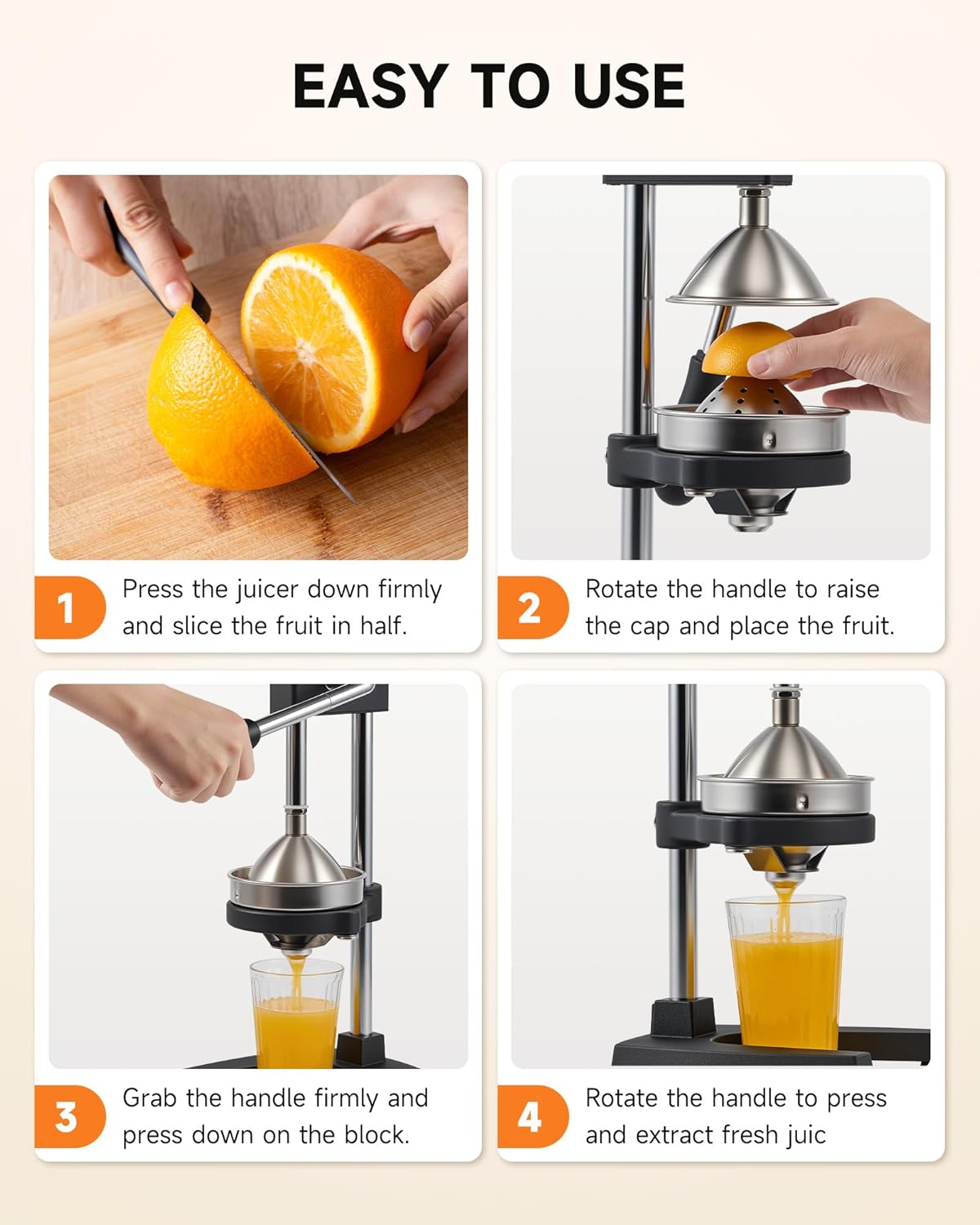 EASY TO USE

1 Press the juicer down firmly and slice the fruit in half.

2 Rotate the handle to raise the cap and place the fruit.

3 Grab the handle firmly and press down on the block.

4 Rotate the handle to press and extract fresh juic