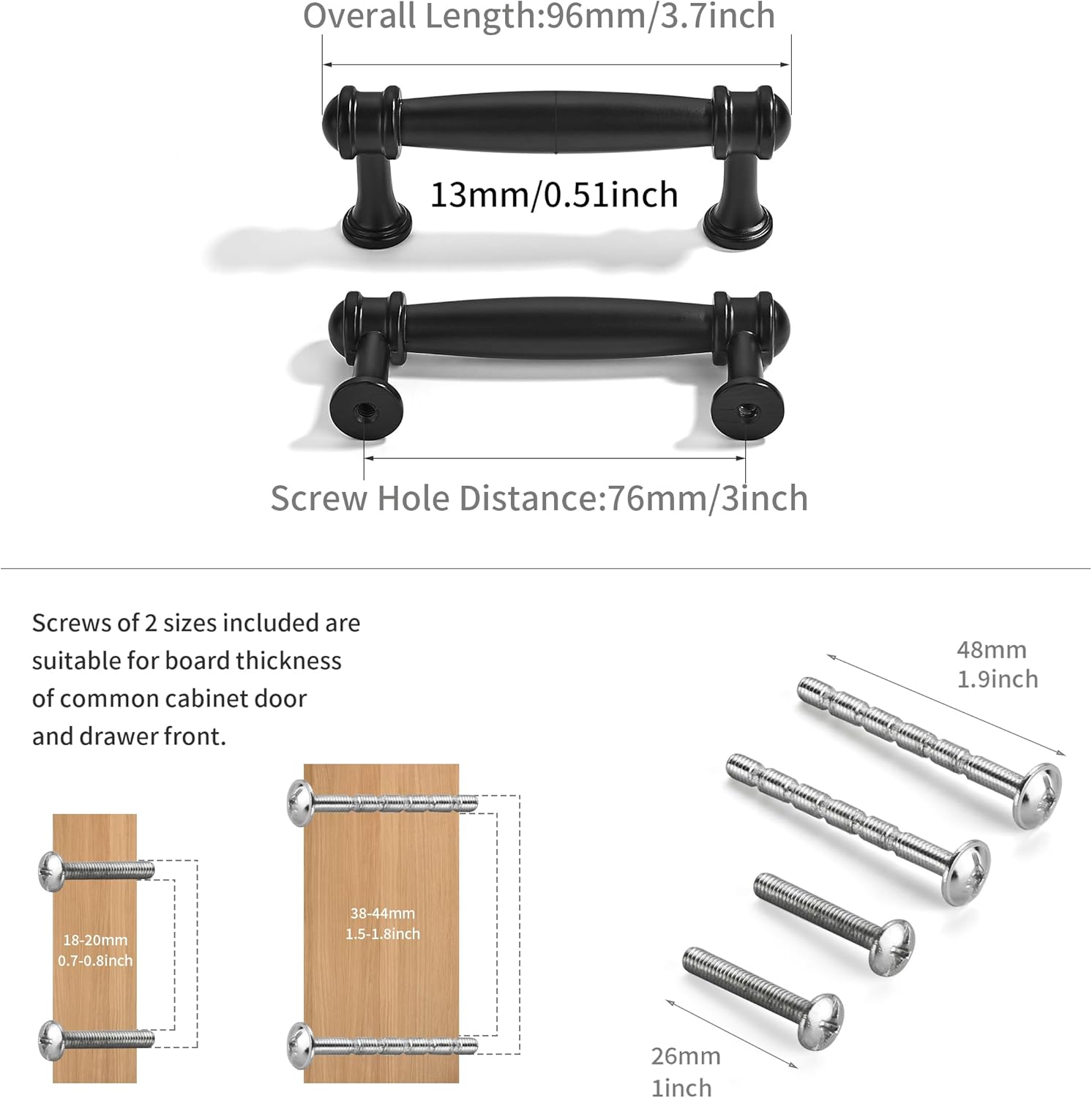 Overall Length:96mm/3.7inch

13mm/0.51inch

Screw Hole Distance:76mm/3inch

Screws of 2 sizes included are suitable for board thickness of common cabinet door and drawer front.

18-20mm
0.7-0.8inch

38-44mm
1.5-1.8inch

48mm
1.9inch

26mm
1inch