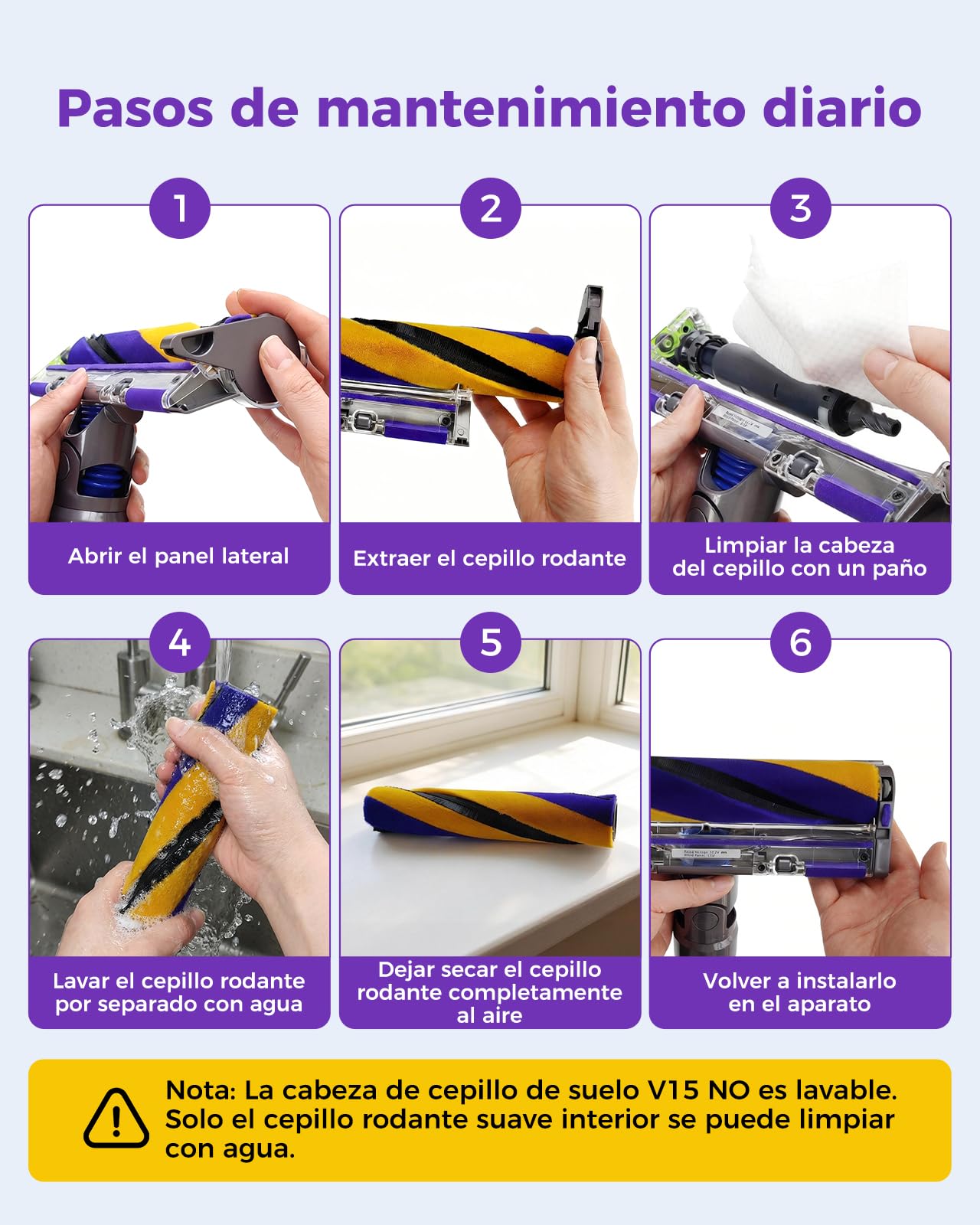 Pasos de mantenimiento diario

1
Abrir el panel lateral

2
Extraer el cepillo rodante

3
Limpiar la cabeza del cepillo con un paño

4
Lavar el cepillo rodante por separado con agua

5
Dejar secar el cepillo rodante completamente al aire

6
Volver a instalarlo en el aparato

Nota: La cabeza de cepillo de suelo V15 NO es lavable. Solo el cepillo rodante suave interior se puede limpiar con agua.