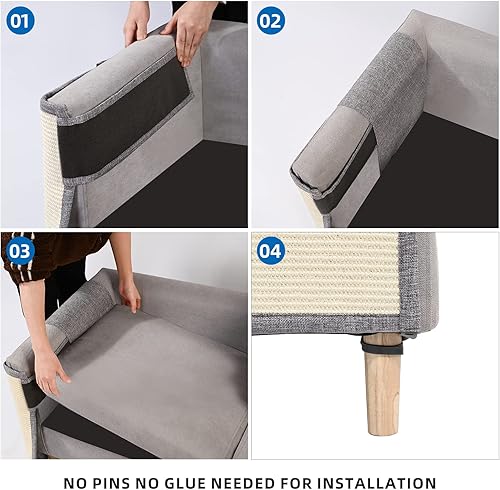 01

02

03

04

NO PINS NO GLUE NEEDED FOR INSTALLATION