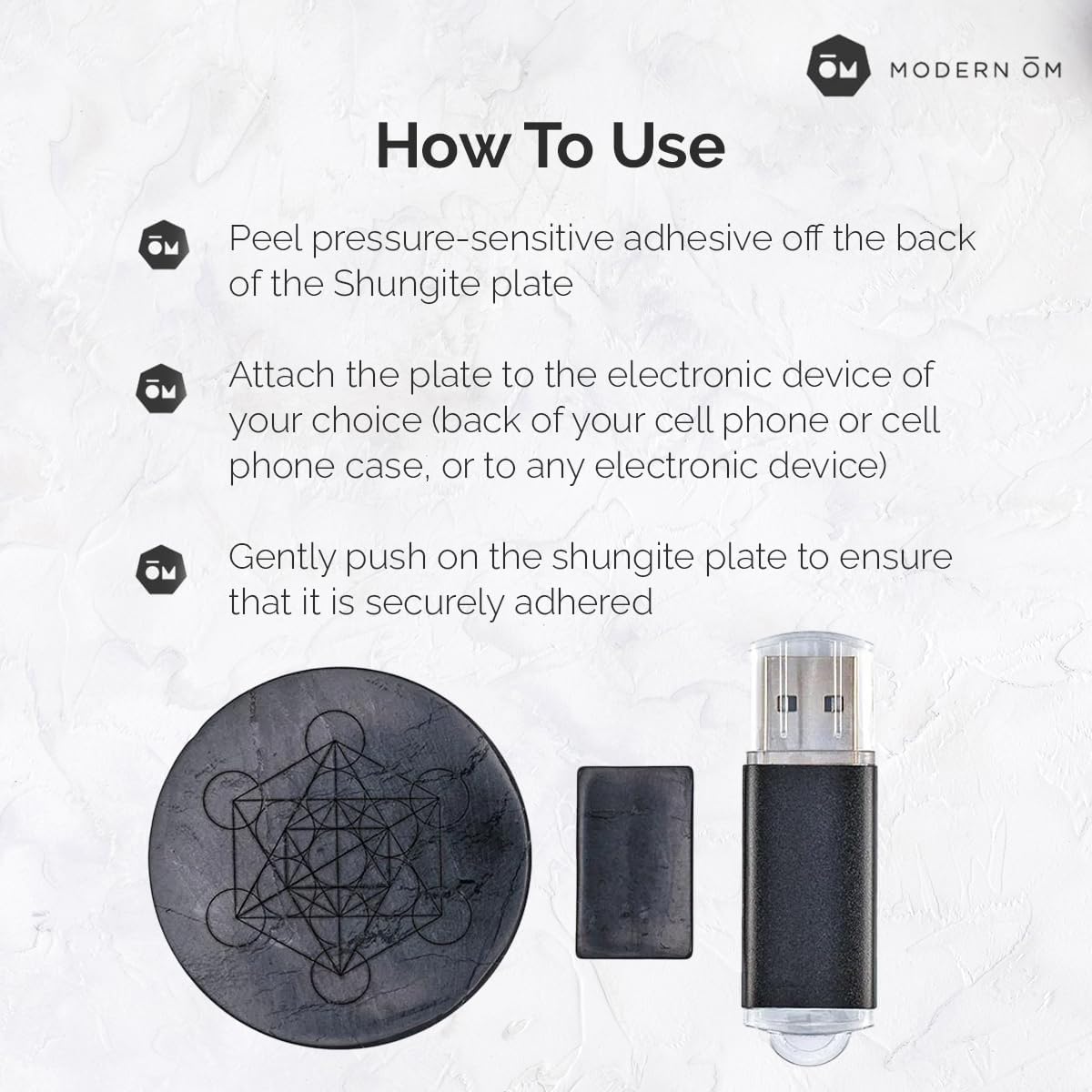 ŌM MODERN ŌM

How To Use

ŌM Peel pressure-sensitive adhesive off the back of the Shungite plate

ŌM Attach the plate to the electronic device of your choice (back of your cell phone or cell phone case, or to any electronic device)

ŌM Gently push on the shungite plate to ensure that it is securely adhered