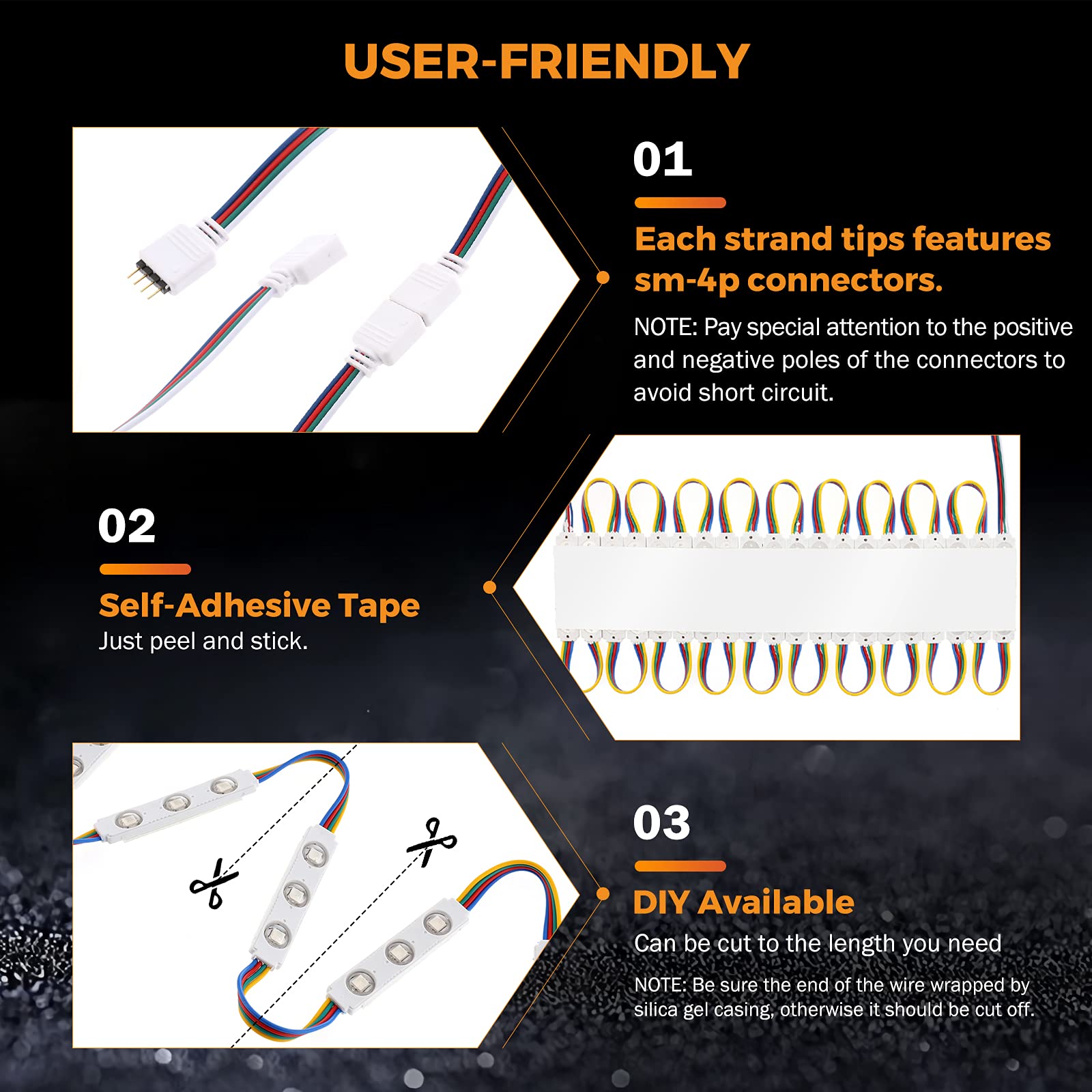 USER-FRIENDLY

01

Each strand tips features sm-4p connectors.

NOTE: Pay special attention to the positive and negative poles of the connectors to avoid short circuit.

02

Self-Adhesive Tape

Just peel and stick.

03

DIY Available

Can be cut to the length you need

NOTE: Be sure the end of the wire wrapped by silica gel casing, otherwise it should be cut off.