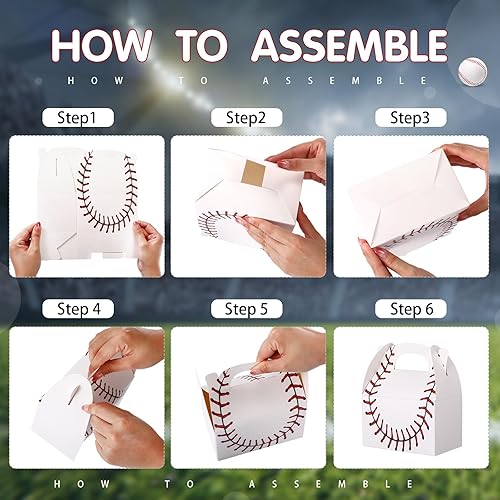 HOW TO ASSEMBLE

HOW TO ASSEMBLE

Step1

Step2

Step3

Step 4

Step 5

Step 6

HOW TO ASSEMBLE