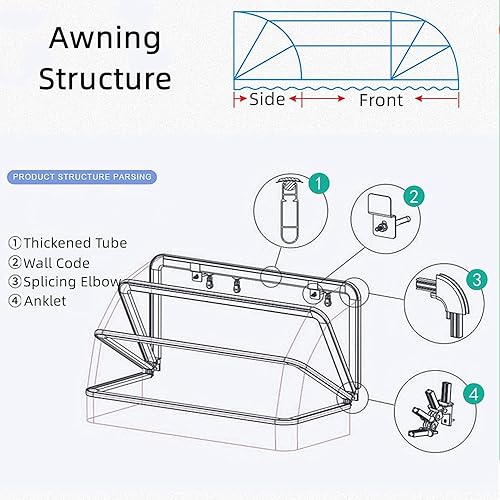 Awning Structure

Side

Front

PRODUCT STRUCTURE PARSING

①Thickened Tube
②Wall Code
③Splicing Elbow
④Anklet

1

2

3

4