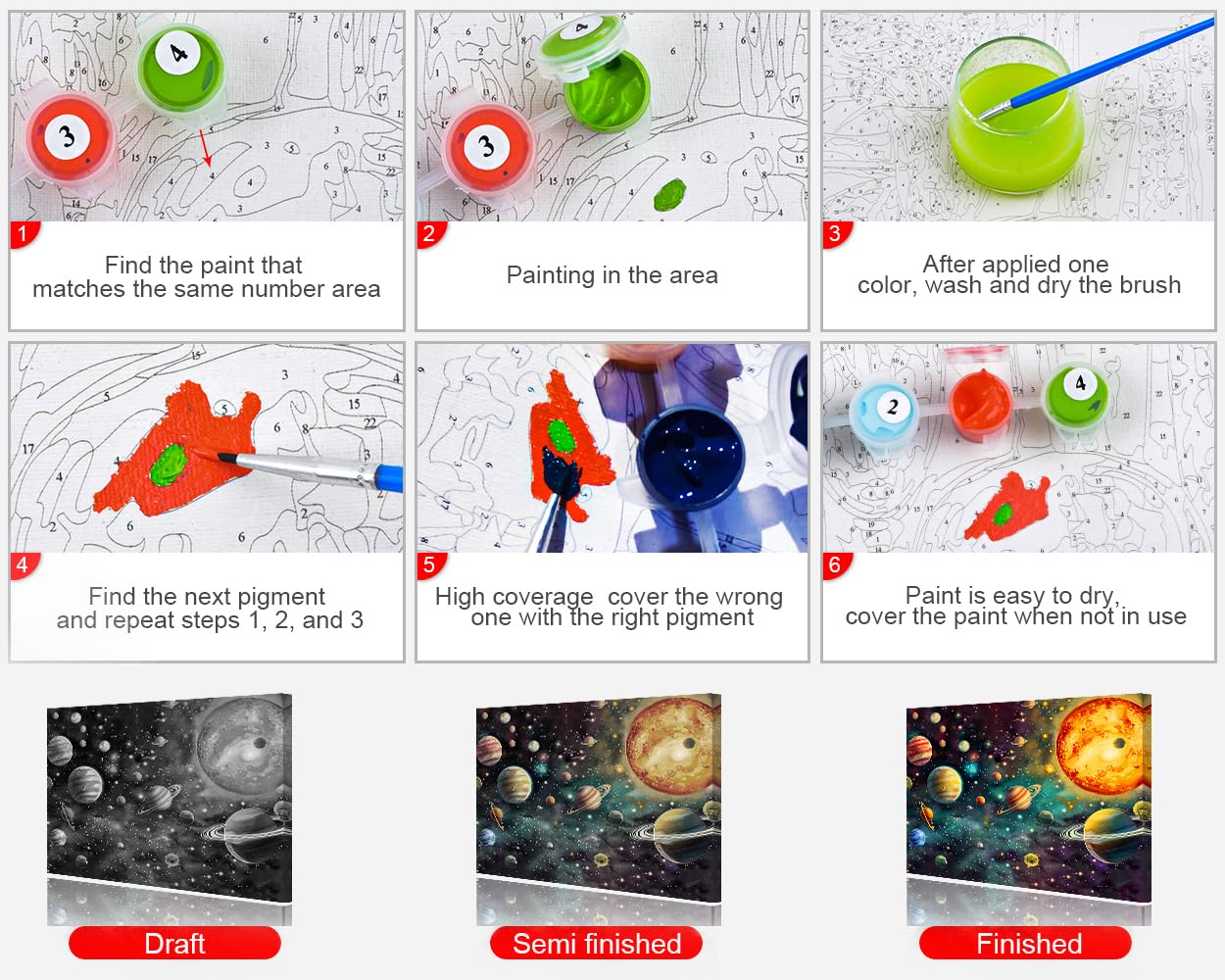 1
Find the paint that matches the same number area

2
Painting in the area

3
After applied one color, wash and dry the brush

4
Find the next pigment and repeat steps 1, 2, and 3

5
High coverage cover the wrong one with the right pigment

6
Paint is easy to dry, cover the paint when not in use

Draft

Semi finished

Finished