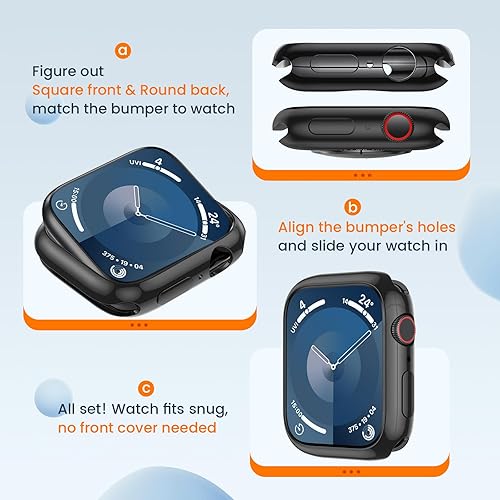 a

Figure out
Square front & Round back,
match the bumper to watch

UVI 4
14 24°
31
15:00
375 • 19 • 04

b

Align the bumper's holes
and slide your watch in

UVI 4
14 24°
31
15:00
375 • 19 • 04

c

All set! Watch fits snug,
no front cover needed