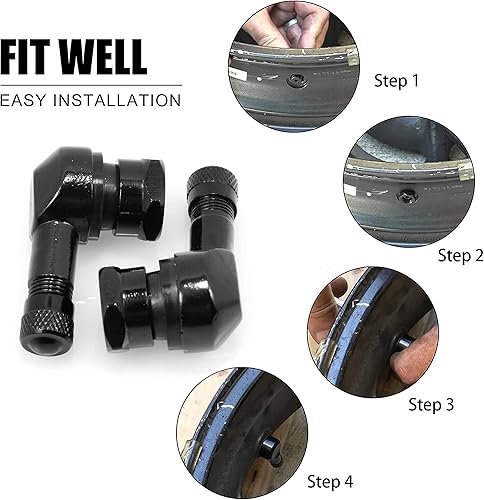 FIT WELL

EASY INSTALLATION

Step 1

Step 2

Step 3

Step 4