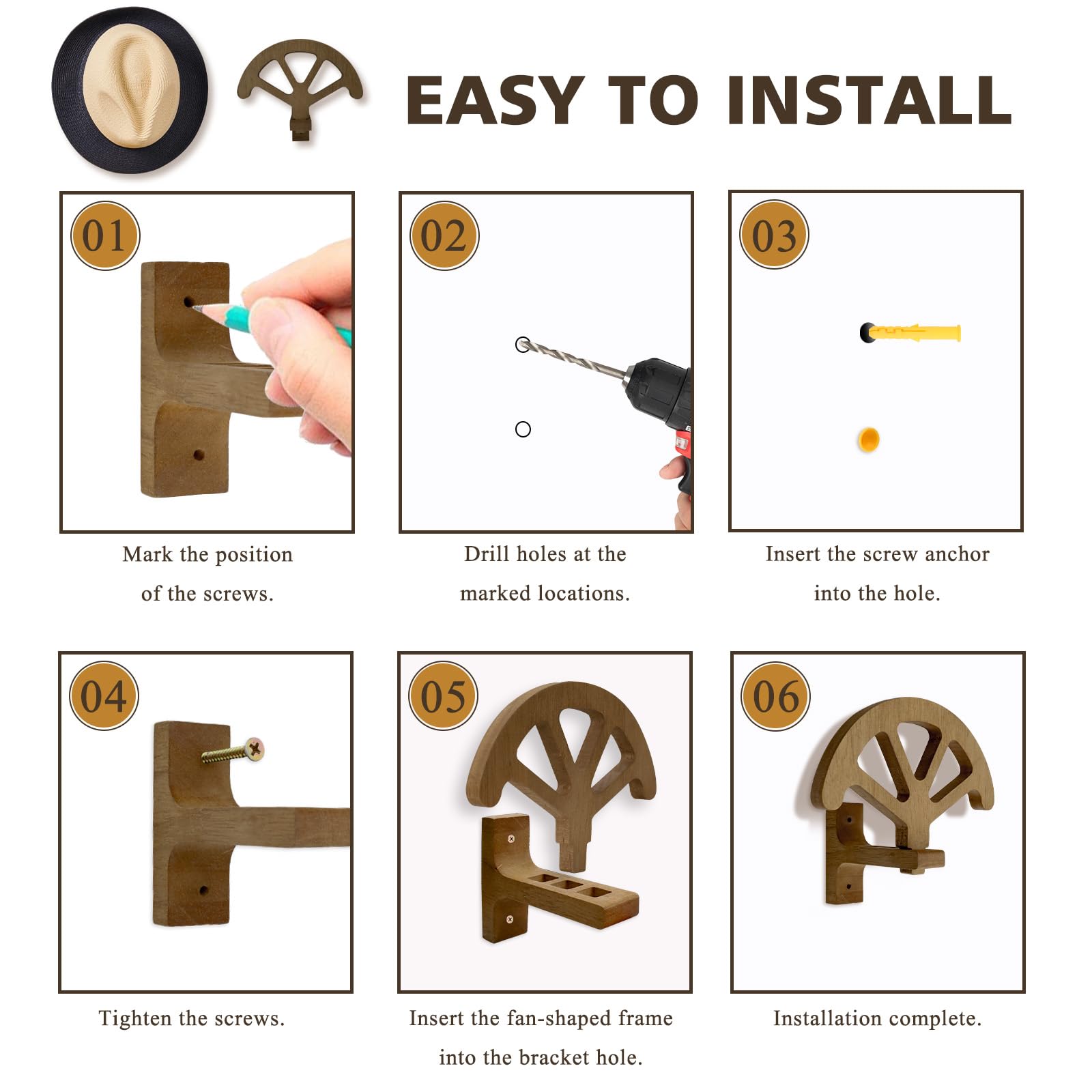 EASY TO INSTALL

01

Mark the position of the screws.

02

Drill holes at the marked locations.

03

Insert the screw anchor into the hole.

04

Tighten the screws.

05

Insert the fan-shaped frame into the bracket hole.

06

Installation complete.