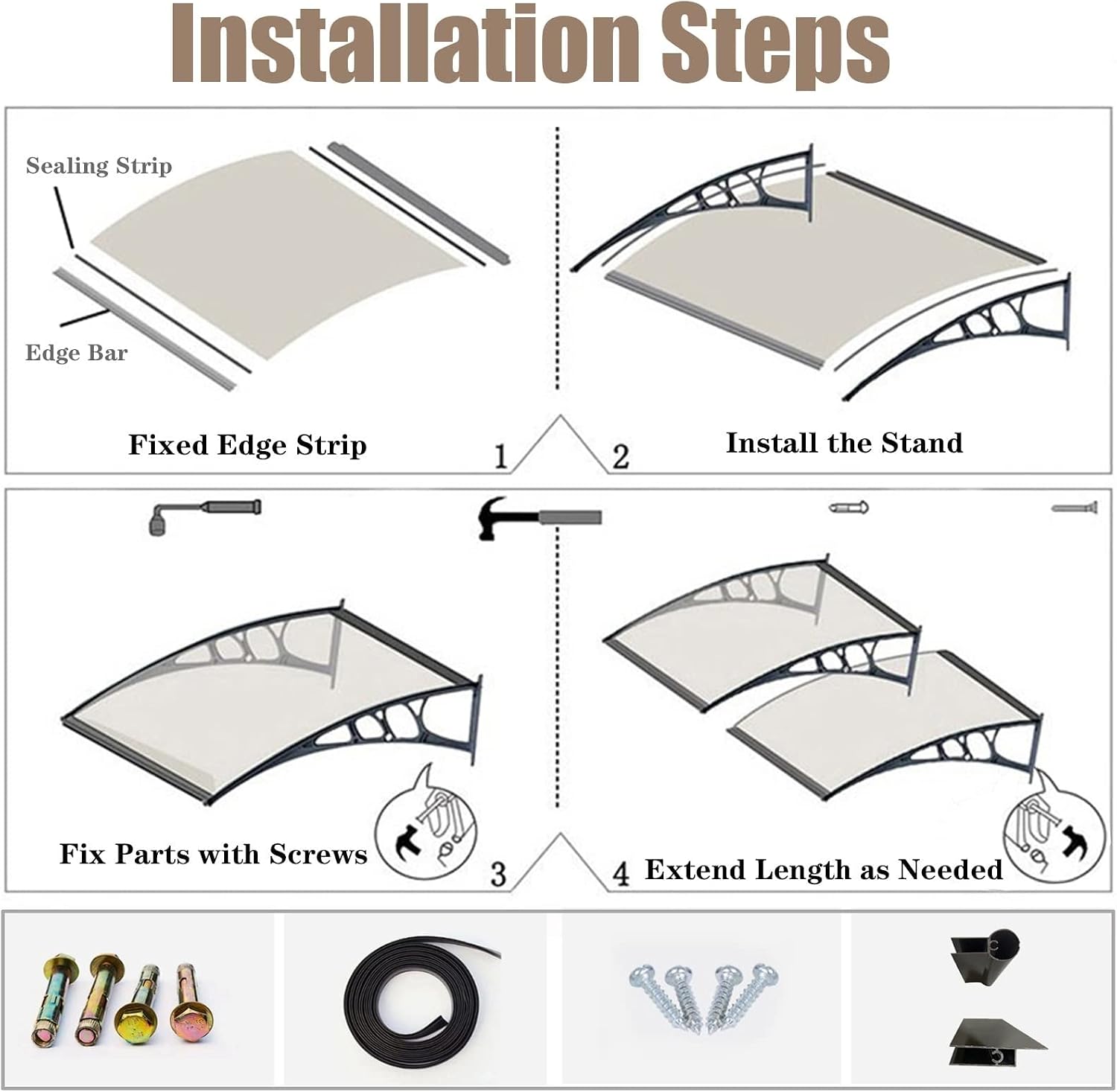 Installation Steps

Sealing Strip

Edge Bar

Fixed Edge Strip

1

2

Install the Stand

Fix Parts with Screws

3

4

Extend Length as Needed