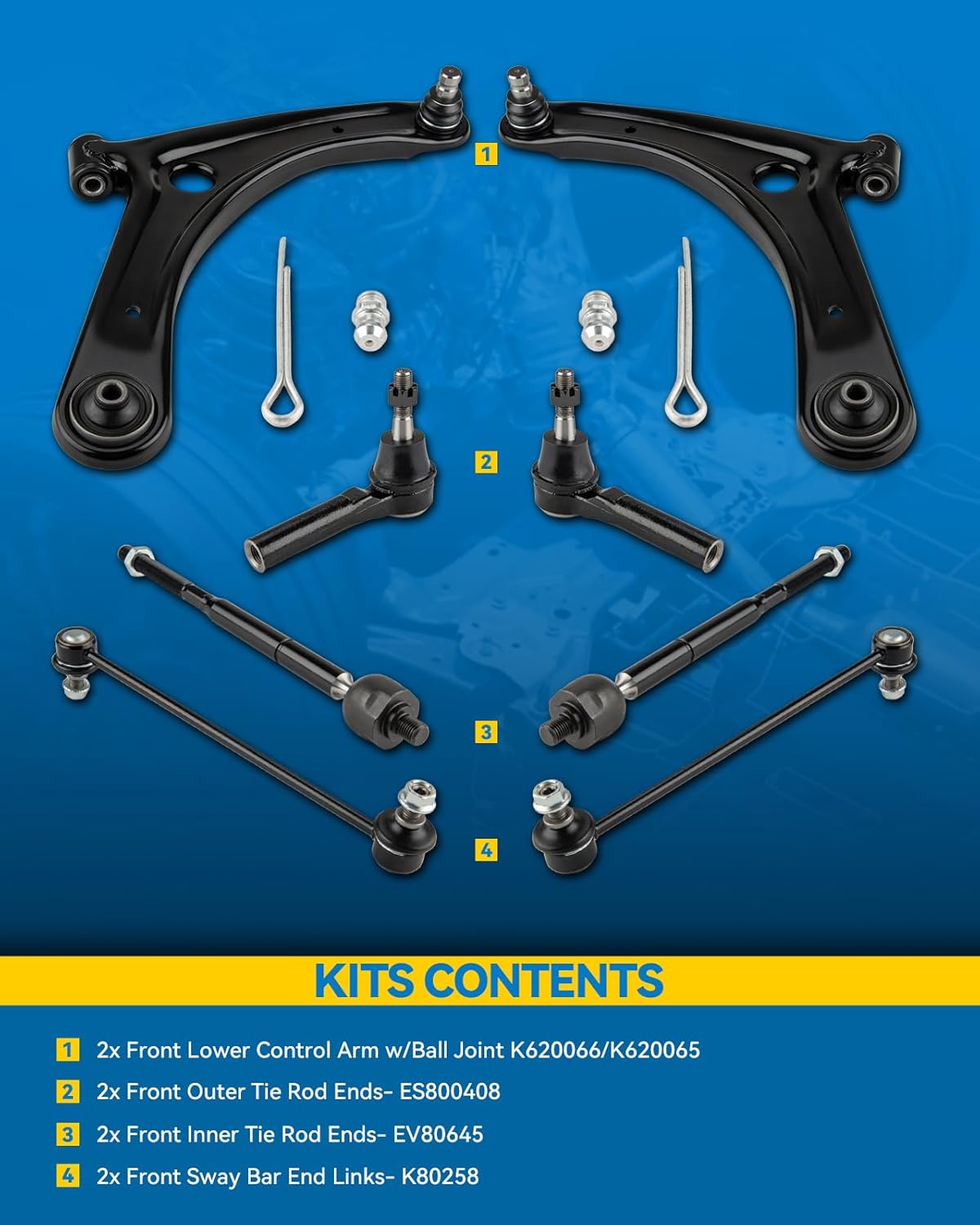 1

2

3

4

KITS CONTENTS

1 2x Front Lower Control Arm w/Ball Joint K620066/K620065

2 2x Front Outer Tie Rod Ends- ES800408

3 2x Front Inner Tie Rod Ends- EV80645

4 2x Front Sway Bar End Links- K80258