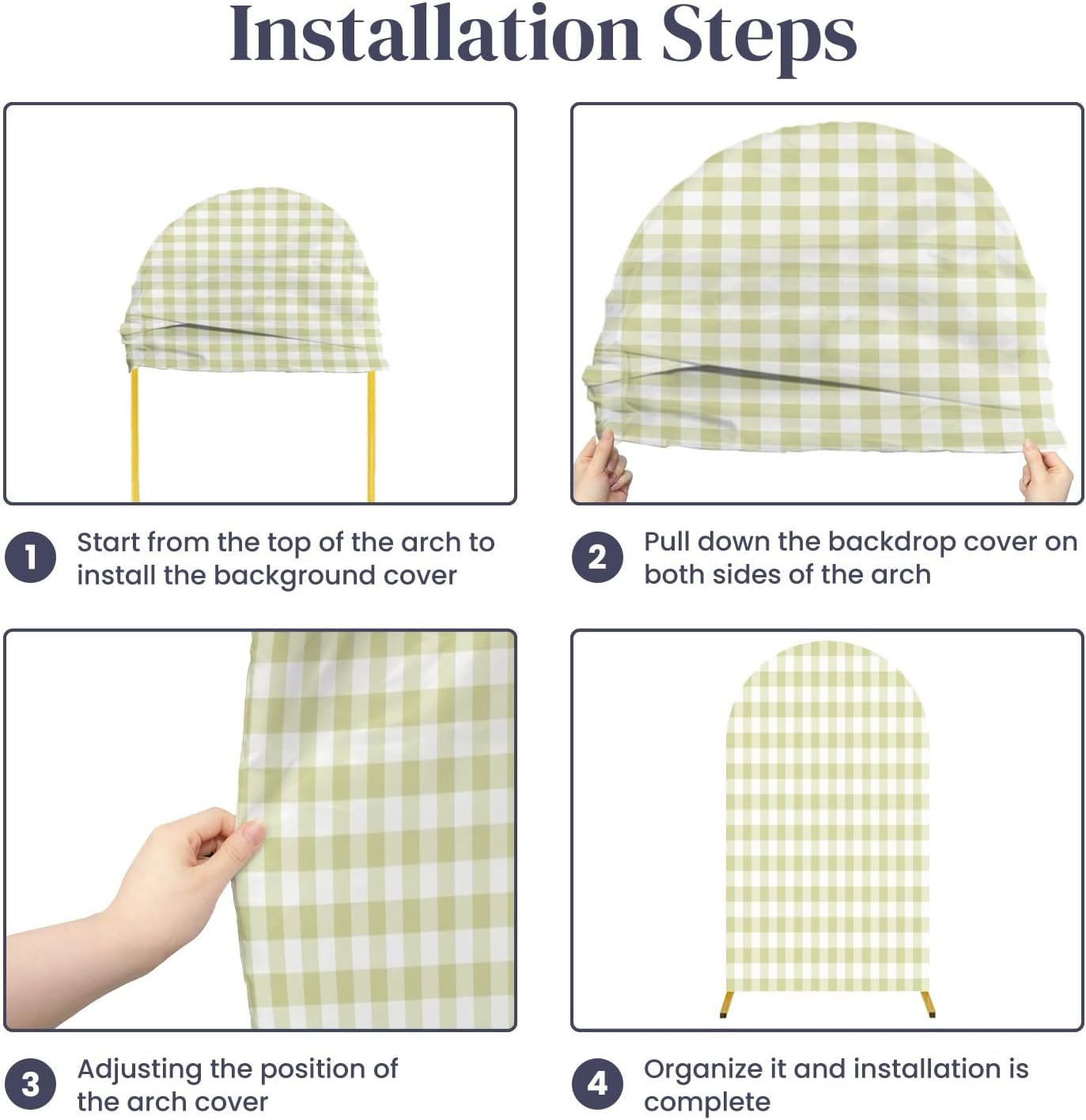 Installation Steps

1 Start from the top of the arch to install the background cover

2 Pull down the backdrop cover on both sides of the arch

3 Adjusting the position of the arch cover

4 Organize it and installation is complete