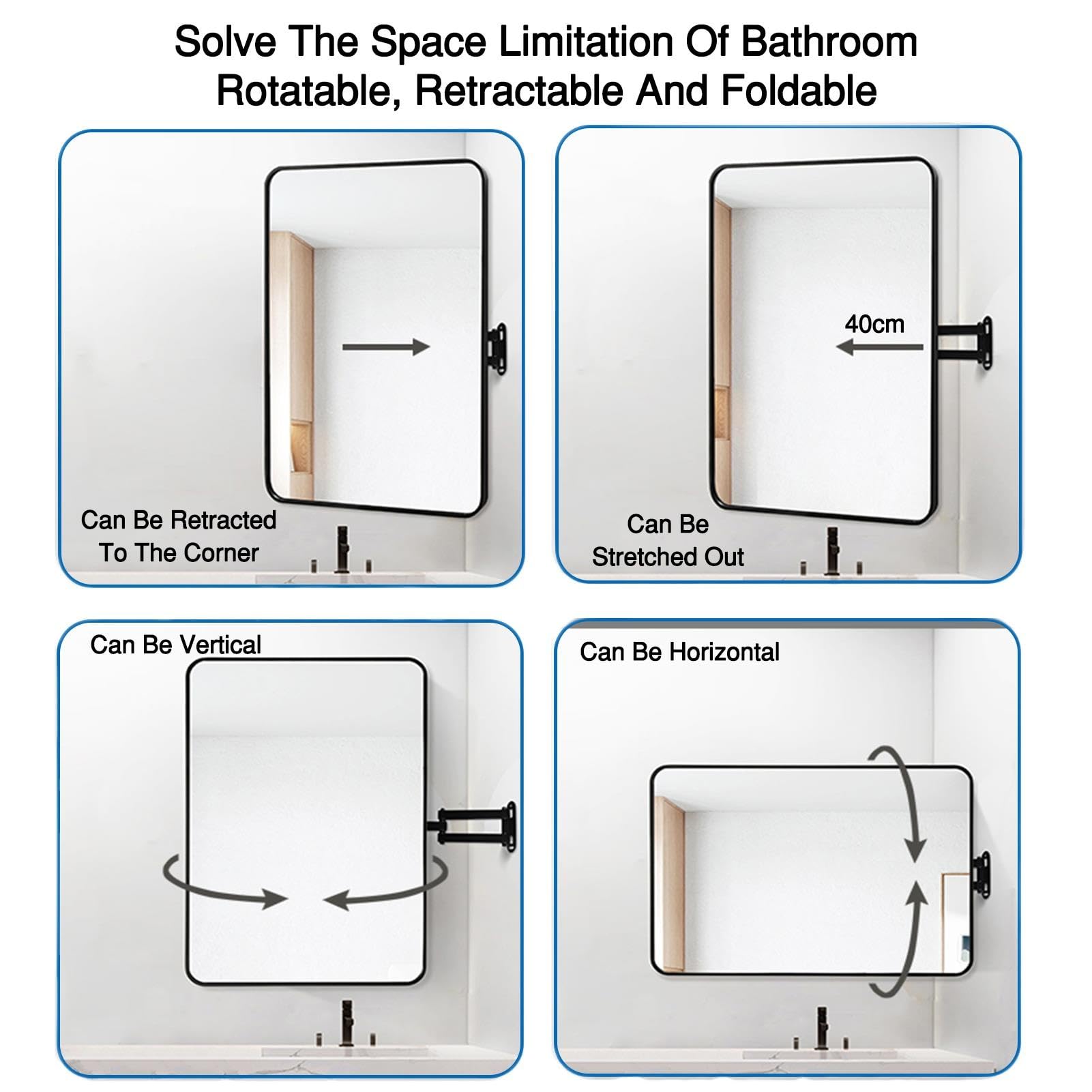 Solve The Space Limitation Of Bathroom
Rotatable, Retractable And Foldable

Can Be Retracted
To The Corner

40cm

Can Be
Stretched Out

Can Be Vertical

Can Be Horizontal