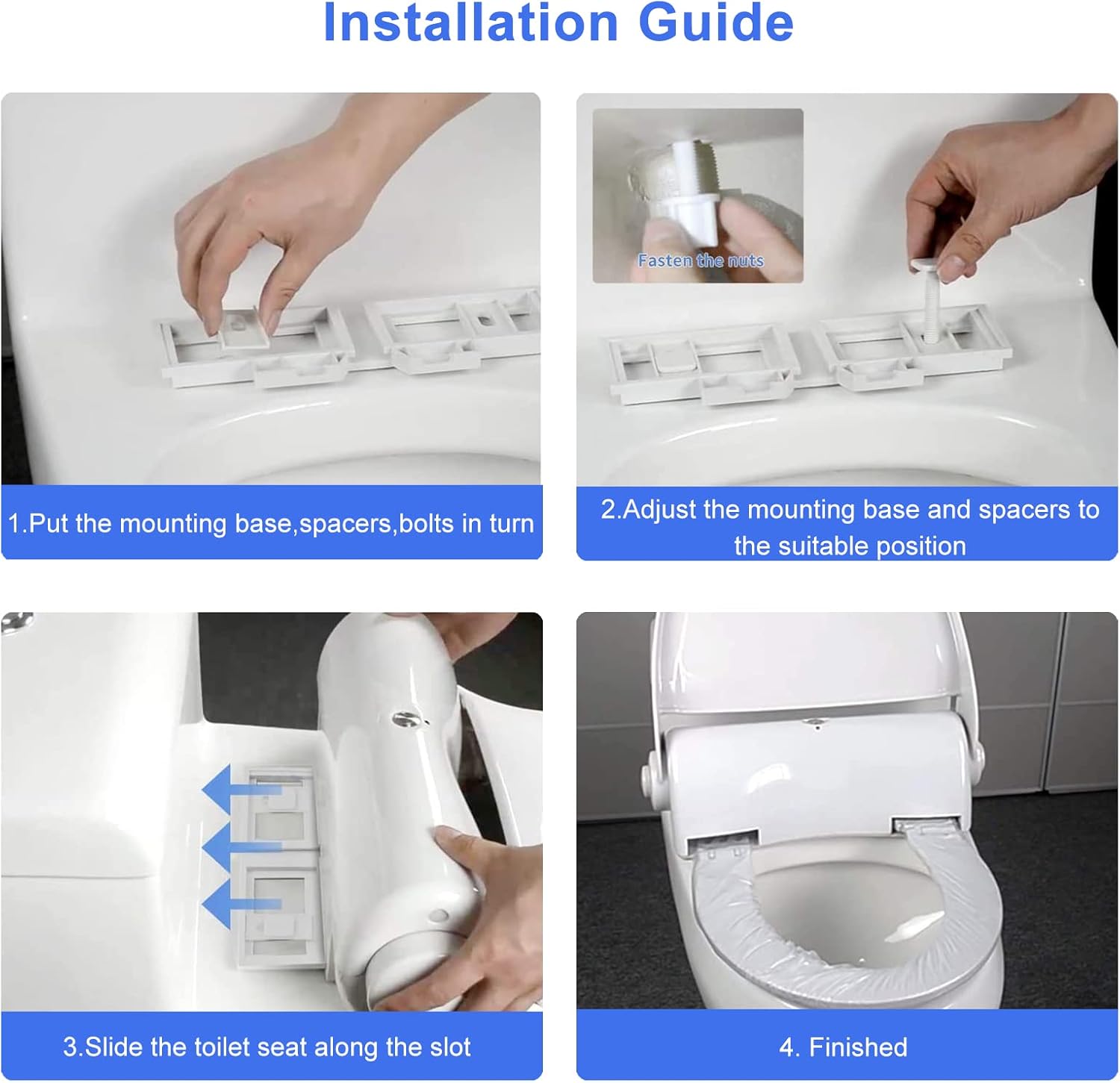 Installation Guide

1.Put the mounting base,spacers,bolts in turn

Fasten the nuts

2.Adjust the mounting base and spacers to the suitable position

3.Slide the toilet seat along the slot

4. Finished