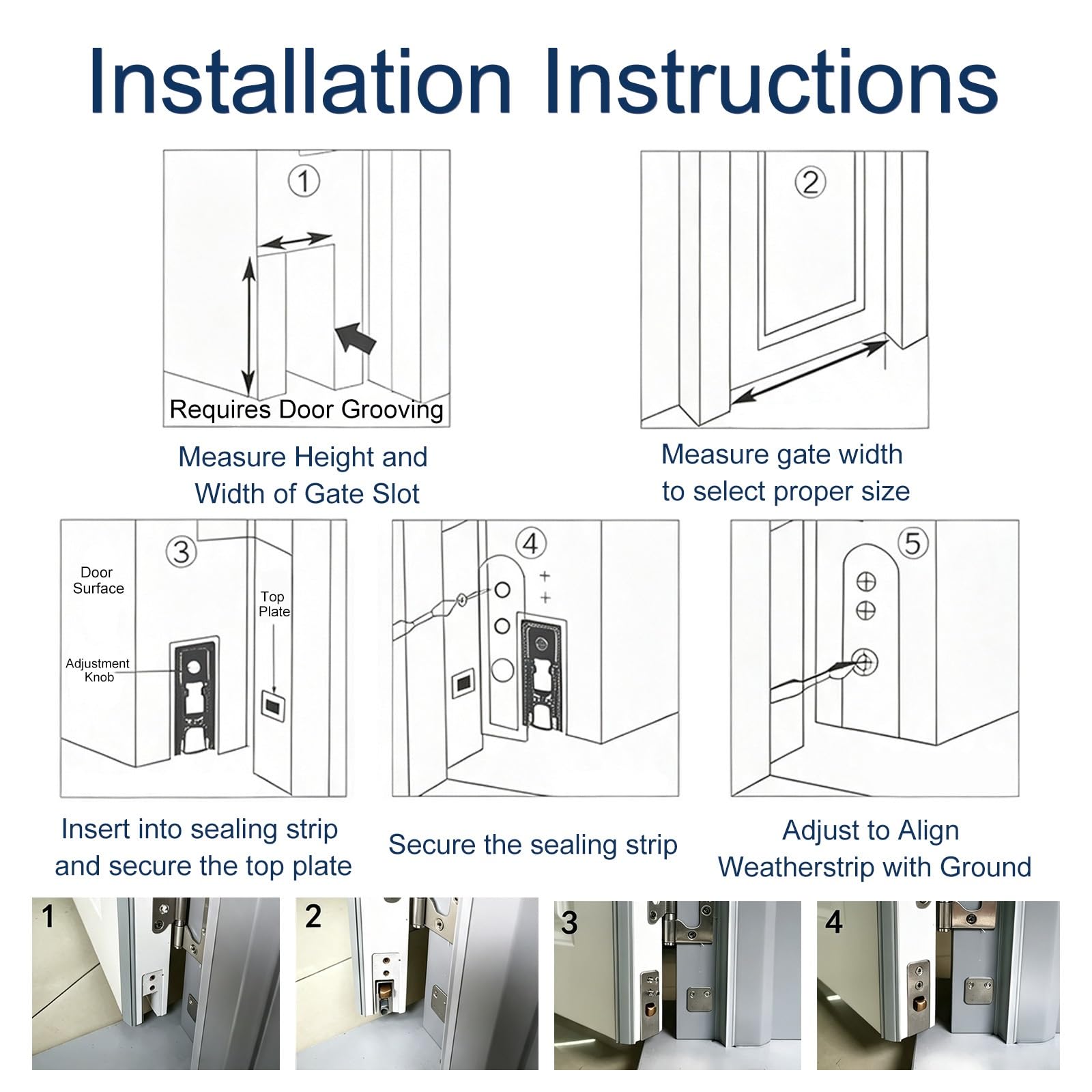 Installation Instructions

①

Requires Door Grooving

Measure Height and Width of Gate Slot

②

Measure gate width to select proper size

③

Door Surface

Top Plate

Adjustment Knob

Insert into sealing strip and secure the top plate

④

Secure the sealing strip

⑤

Adjust to Align Weatherstrip with Ground

1

2

3

4