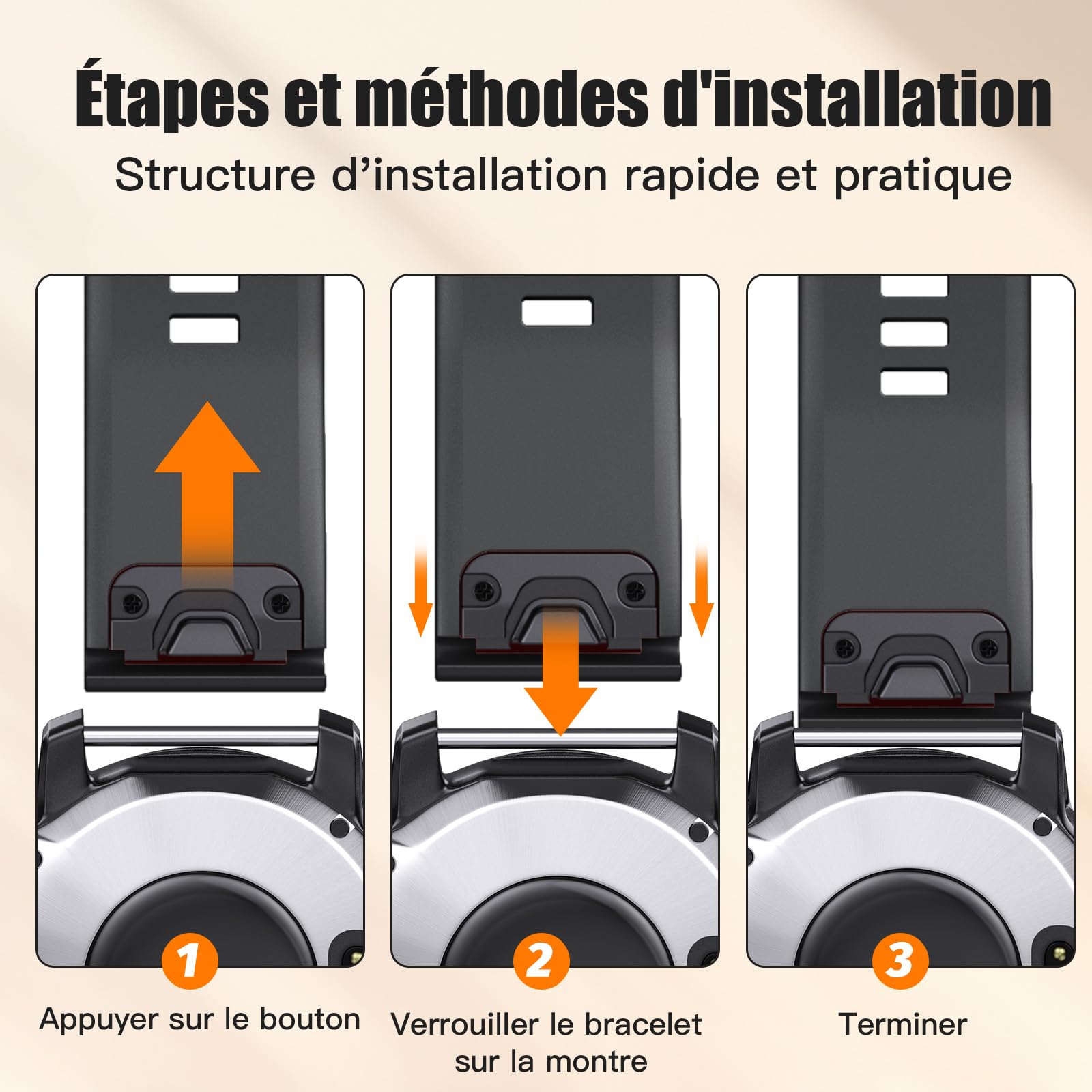 Étapes et méthodes d'installation

Structure d’installation rapide et pratique

1

Appuyer sur le bouton

2

Verrouiller le bracelet sur la montre

3

Terminer