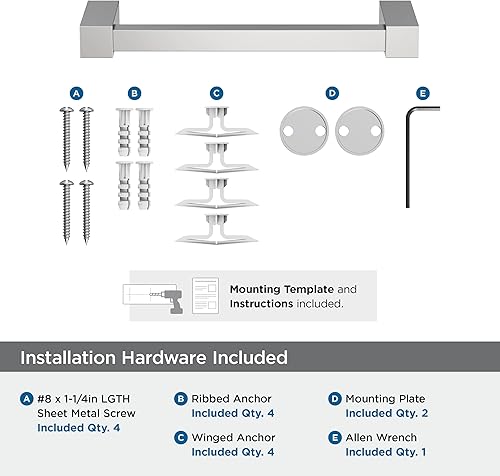 A B C D E

Mounting Template and Instructions included.

Installation Hardware Included

A #8 x 1-1/4in LGTH Sheet Metal Screw Included Qty. 4

B Ribbed Anchor Included Qty. 4

C Winged Anchor Included Qty. 4

D Mounting Plate Included Qty. 2

E Allen Wrench Included Qty. 1