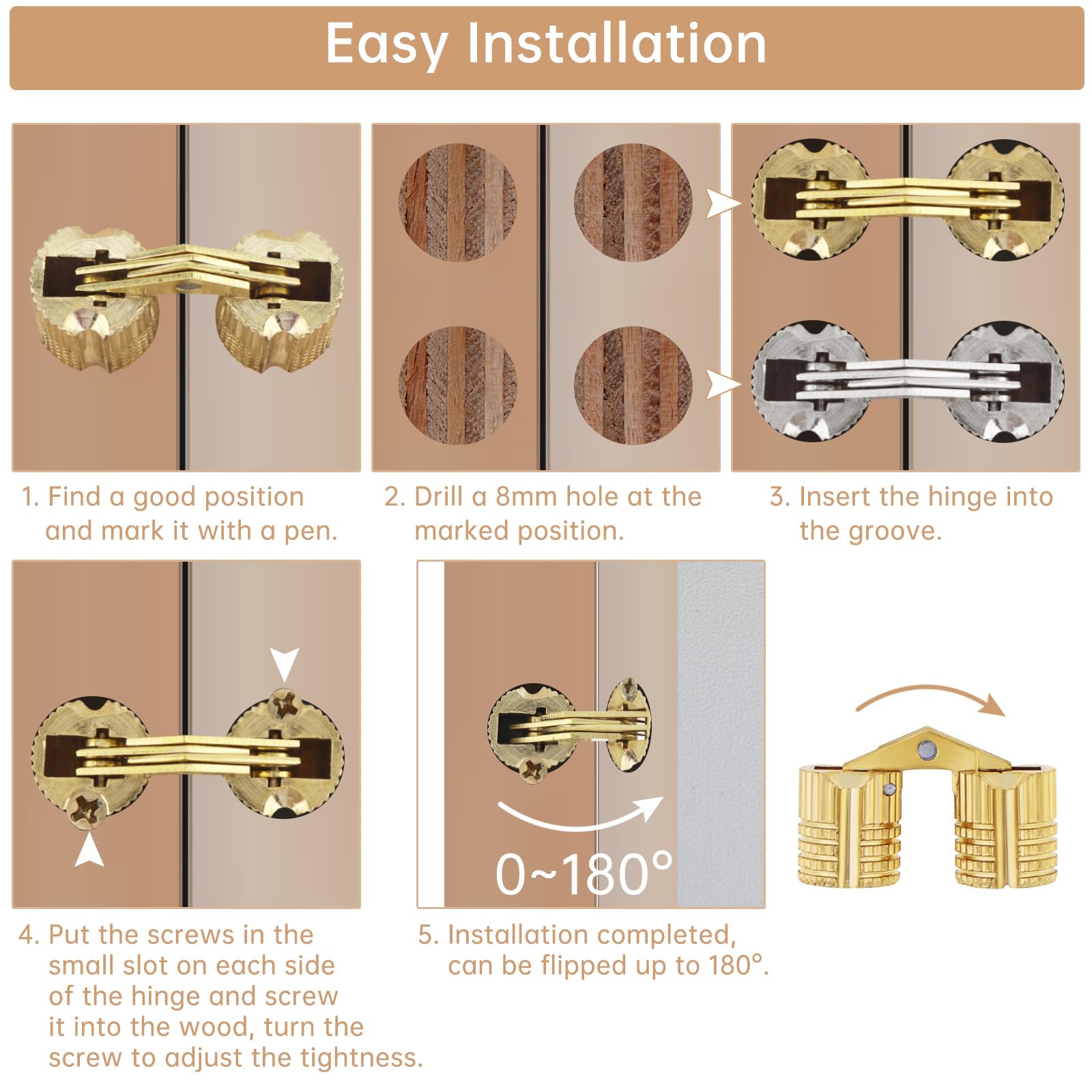 Easy Installation

1. Find a good position and mark it with a pen.

2. Drill a 8mm hole at the marked position.

3. Insert the hinge into the groove.

0~180°

4. Put the screws in the small slot on each side of the hinge and screw it into the wood, turn the screw to adjust the tightness.

5. Installation completed, can be flipped up to 180°.