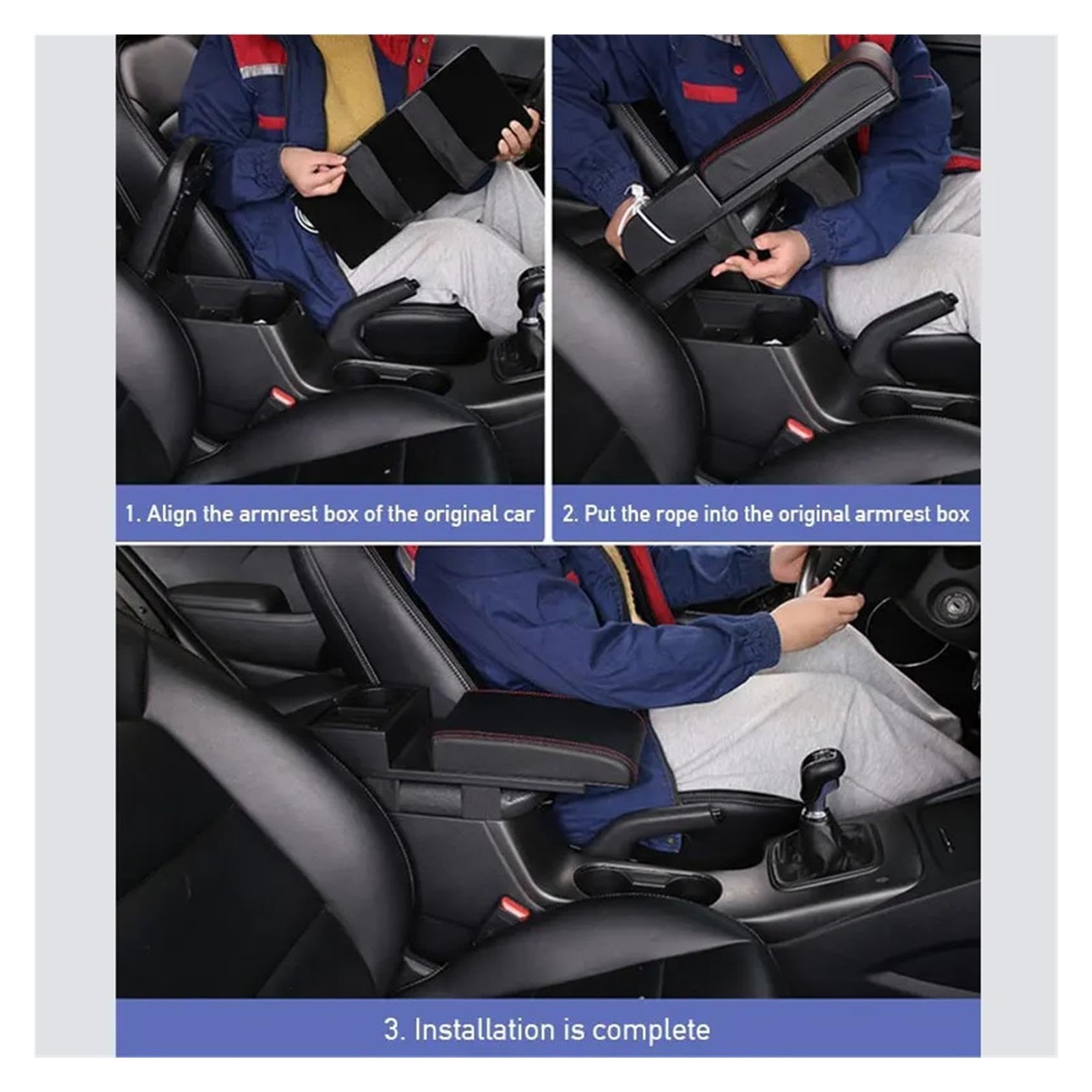 1. Align the armrest box of the original car

2. Put the rope into the original armrest box

3. Installation is complete