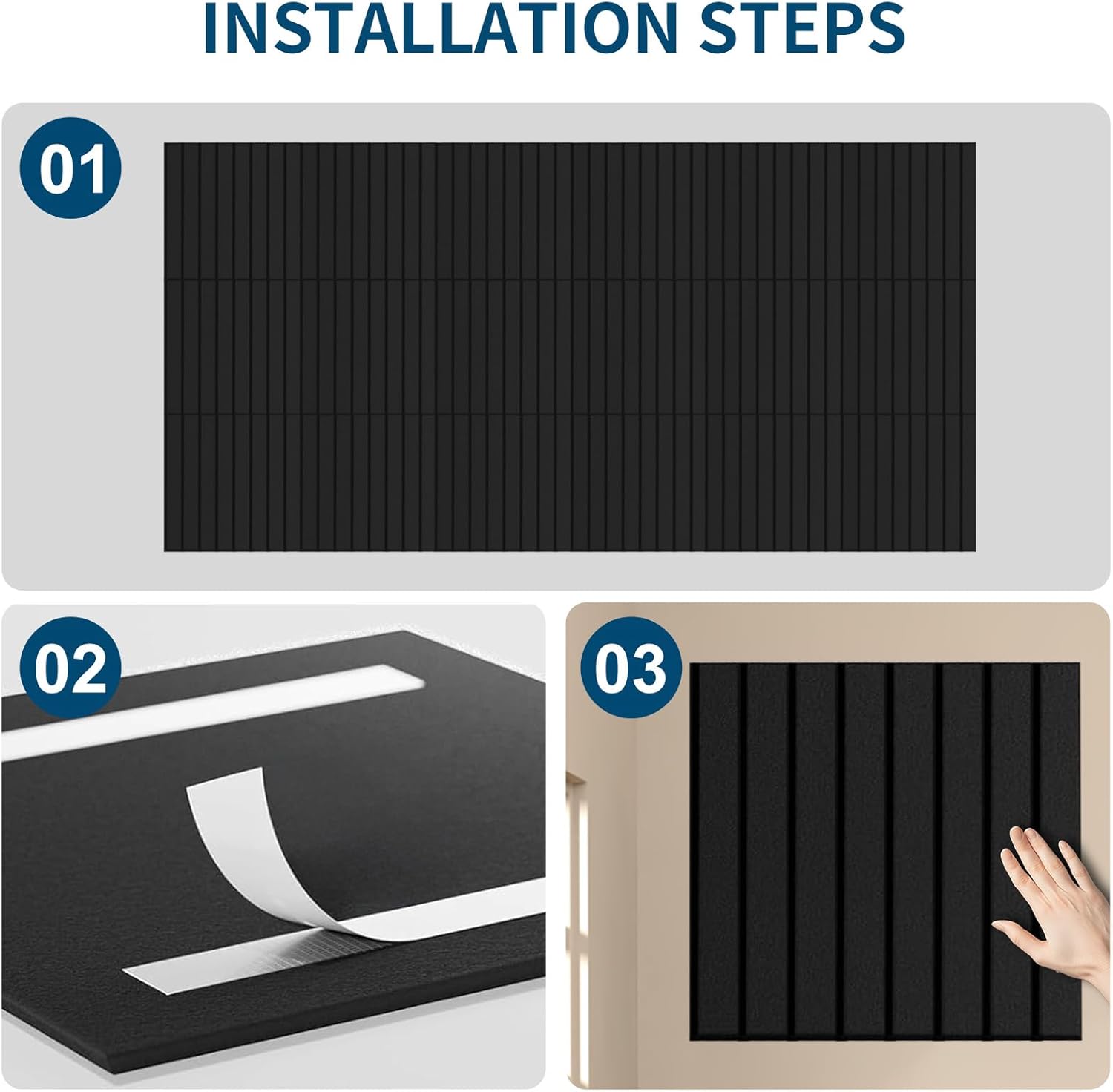 INSTALLATION STEPS

01

02

03