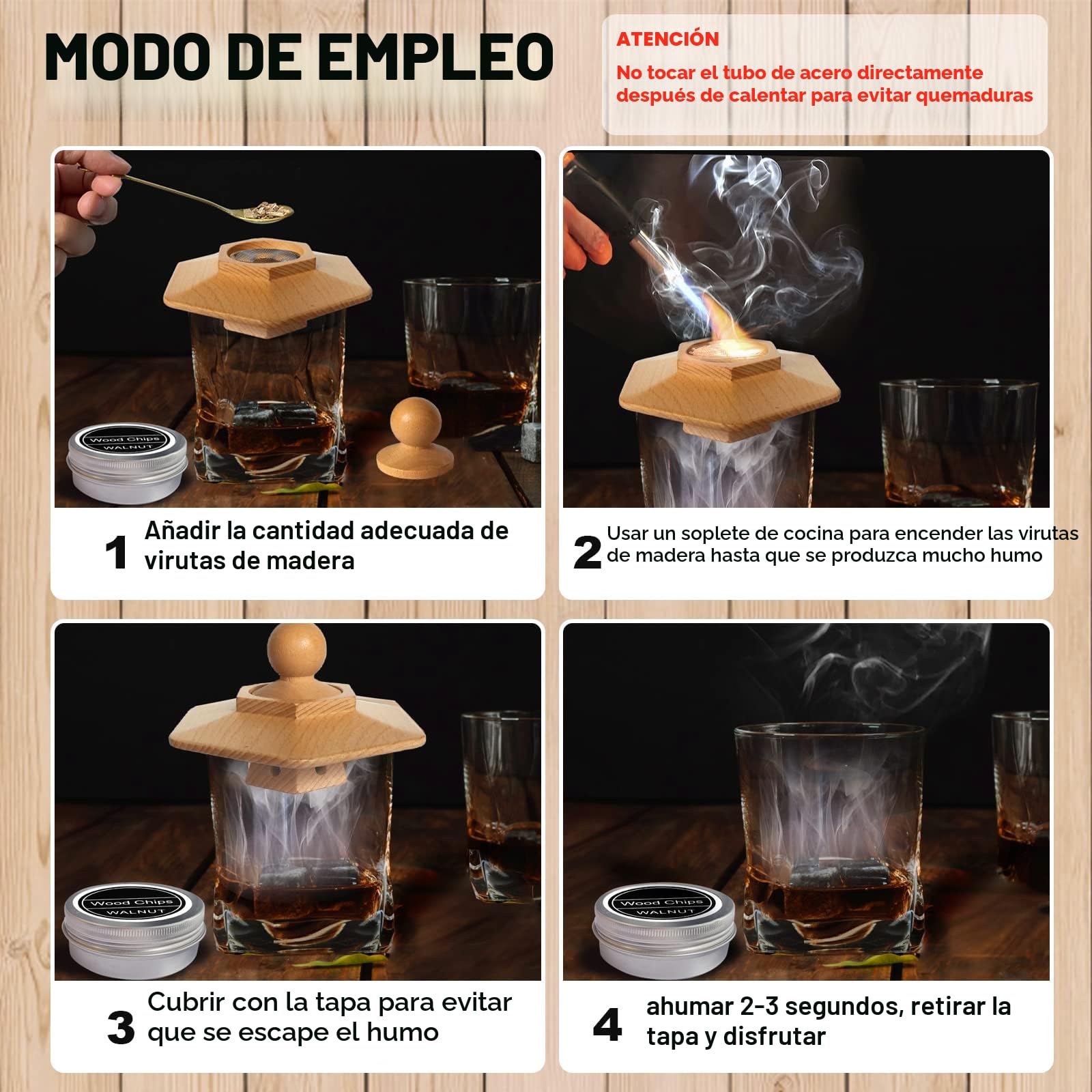 MODO DE EMPLEO

ATENCIÓN

No tocar el tubo de acero directamente después de calentar para evitar quemaduras

Wood Chips
WALNUT

1 Añadir la cantidad adecuada de virutas de madera

2 Usar un soplete de cocina para encender las virutas de madera hasta que se produzca mucho humo

Wood Chips
WALNUT

3 Cubrir con la tapa para evitar que se escape el humo

Wood Chips
WALNUT

4 ahumar 2-3 segundos, retirar la tapa y disfrutar