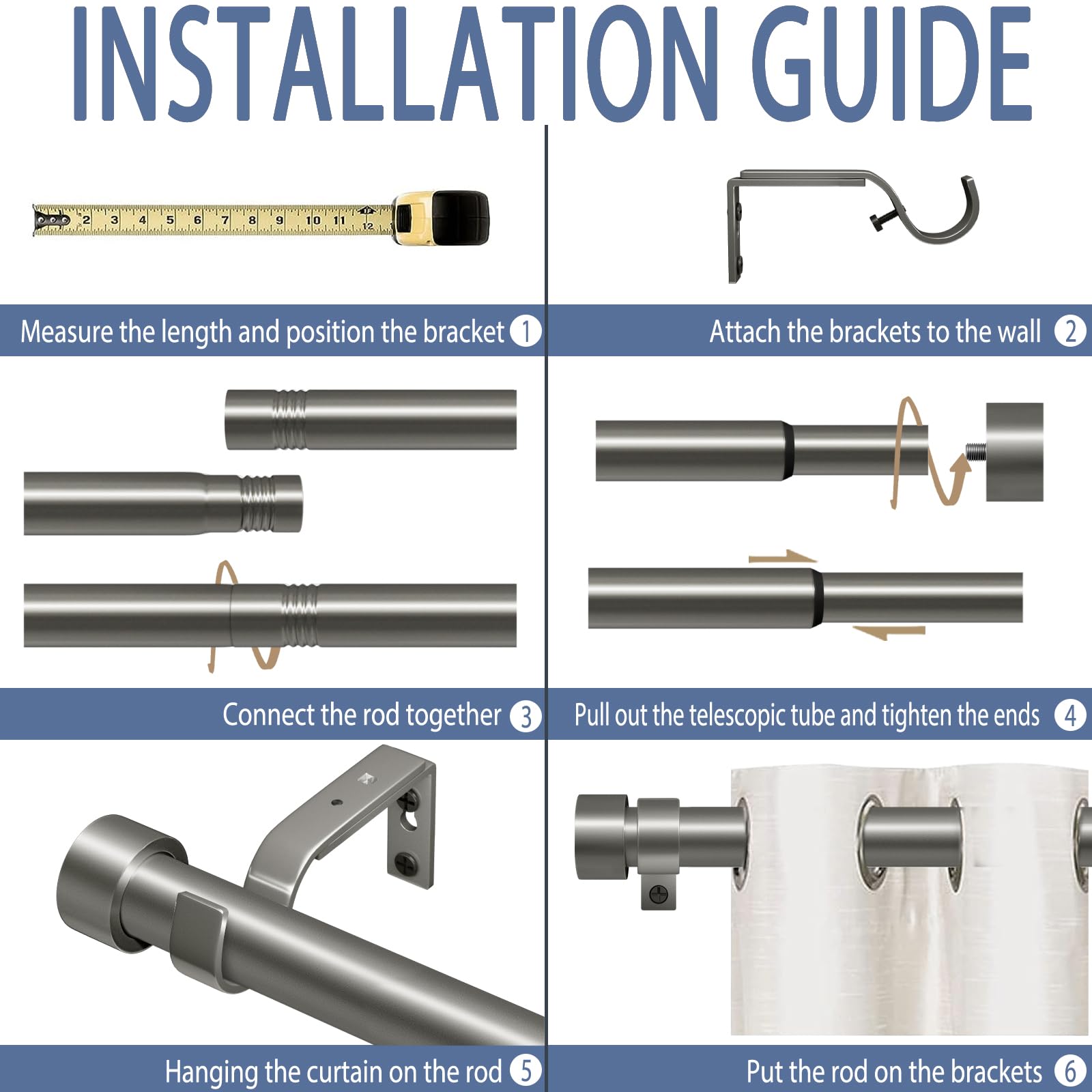 INSTALLATION GUIDE

2 3 4 5 6 7 8 9 10 11 12

Measure the length and position the bracket 1

Attach the brackets to the wall 2

Connect the rod together 3

Pull out the telescopic tube and tighten the ends 4

Hanging the curtain on the rod 5

Put the rod on the brackets 6