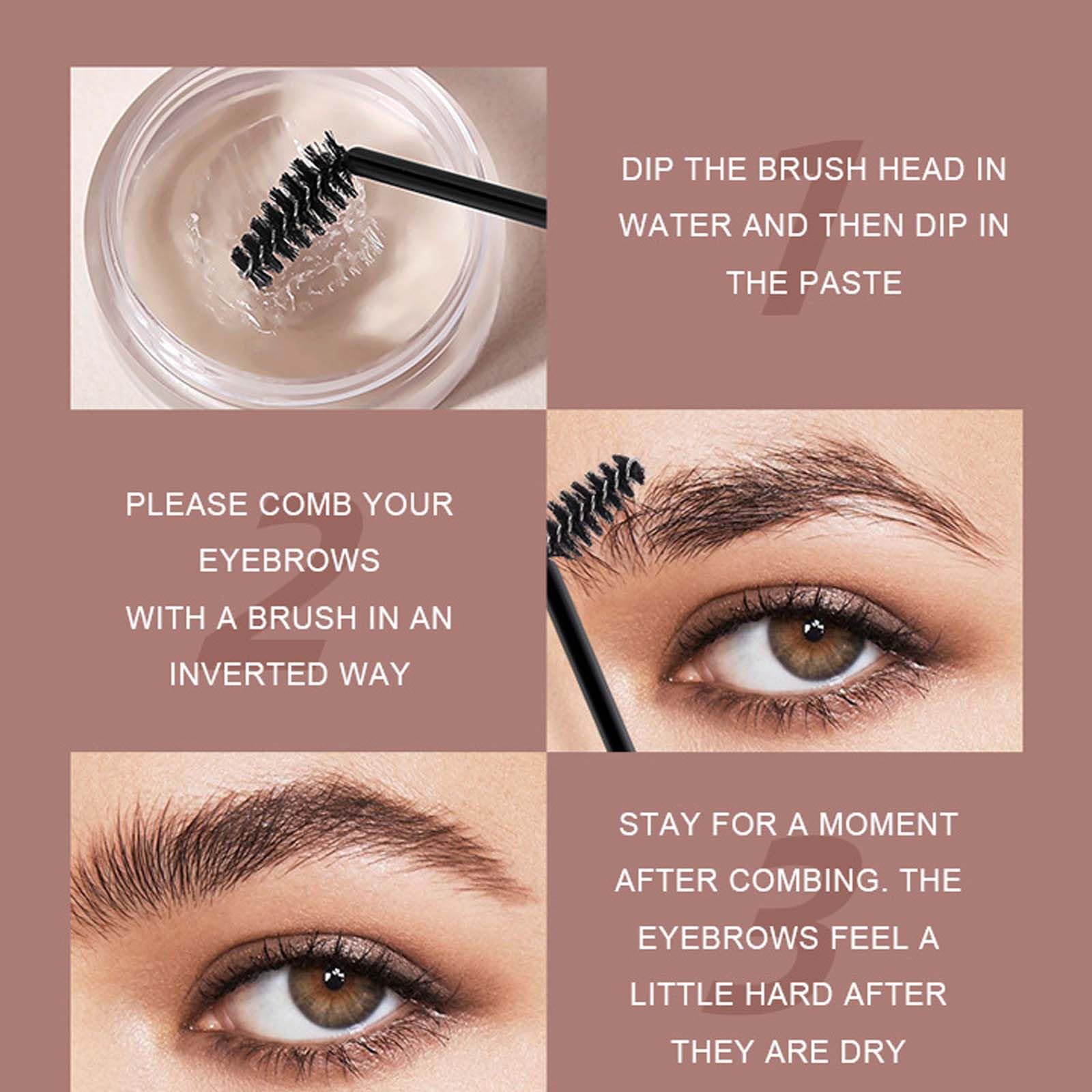 1
DIP THE BRUSH HEAD IN WATER AND THEN DIP IN THE PASTE

2
PLEASE COMB YOUR EYEBROWS
WITH A BRUSH IN AN INVERTED WAY

3
STAY FOR A MOMENT AFTER COMBING. THE EYEBROWS FEEL A LITTLE HARD AFTER THEY ARE DRY